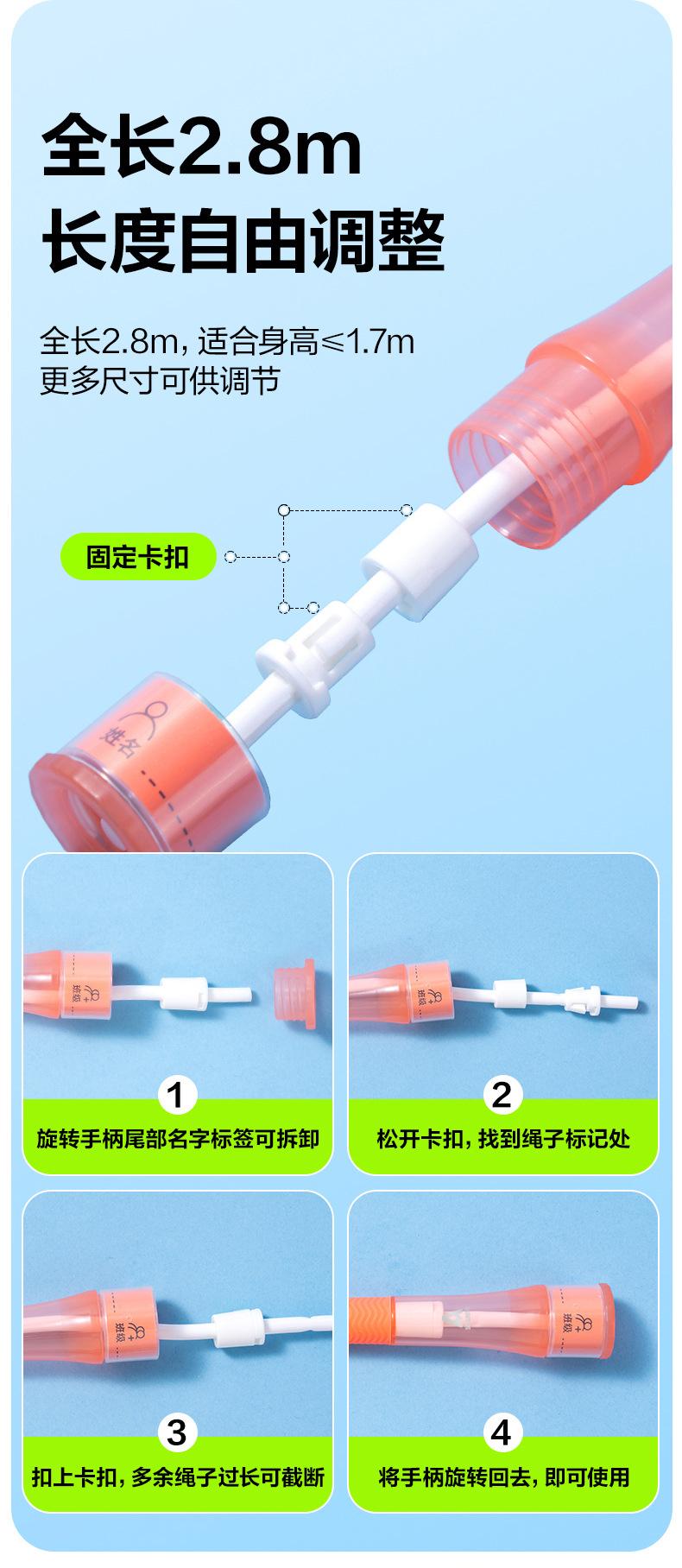 全长2.8m
长度自由调整

全长2.8m，适合身高≤1.7m
更多尺寸可供调节

固定卡扣

姓名

班级

1
旋转手柄尾部名字标签可拆卸

班级

2
松开卡扣，找到绳子标记处

班级

3
扣上卡扣，多余绳子过长可截断

班级

4
将手柄旋转回去，即可使用