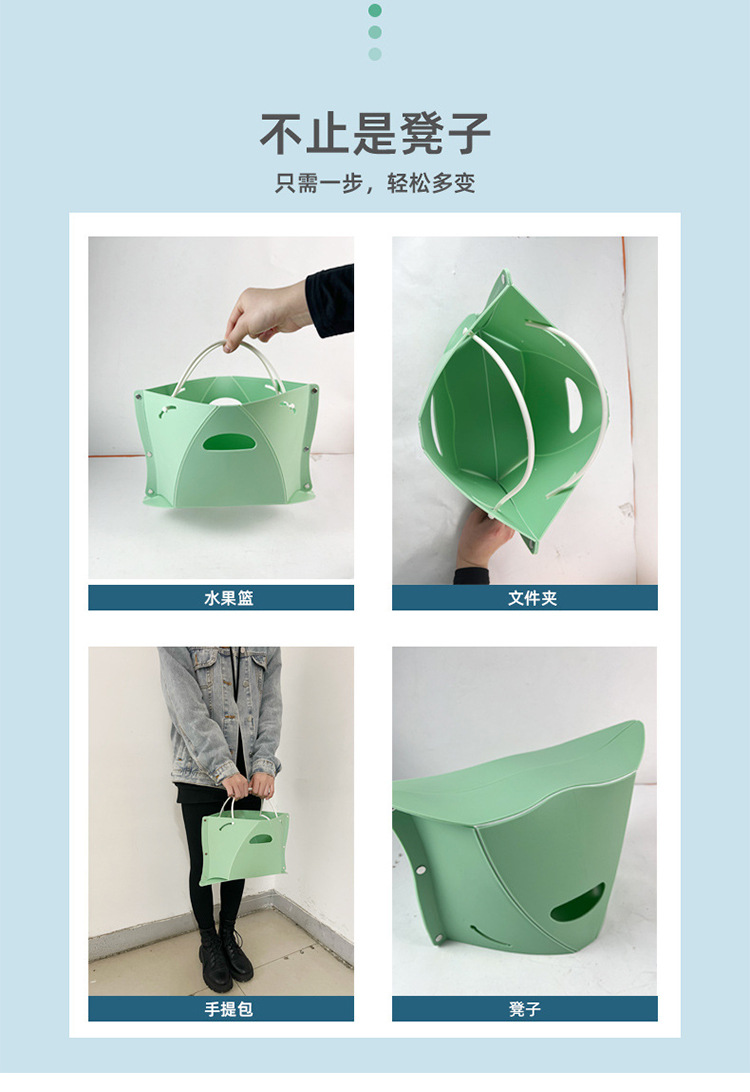 不止是凳子

只需一步，轻松多变

水果篮

文件夹

手提包

凳子