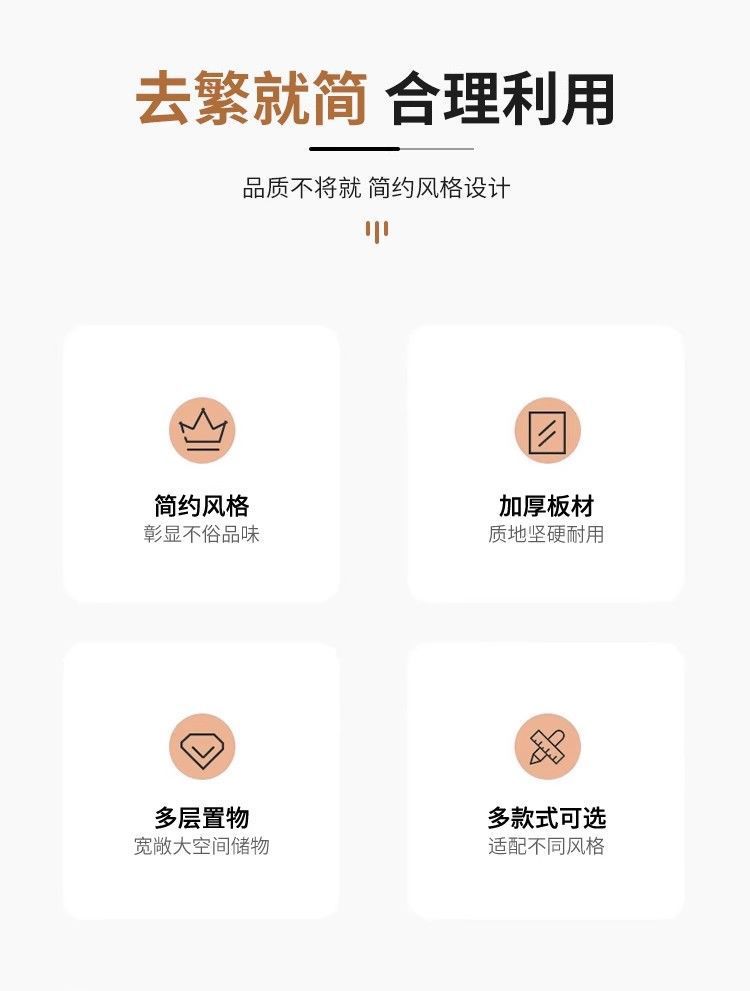 去繁就简 合理利用

品质不将就 简约风格设计

简约风格
彰显不俗品味

加厚板材
质地坚硬耐用

多层置物
宽敞大空间储物

多款式可选
适配不同风格