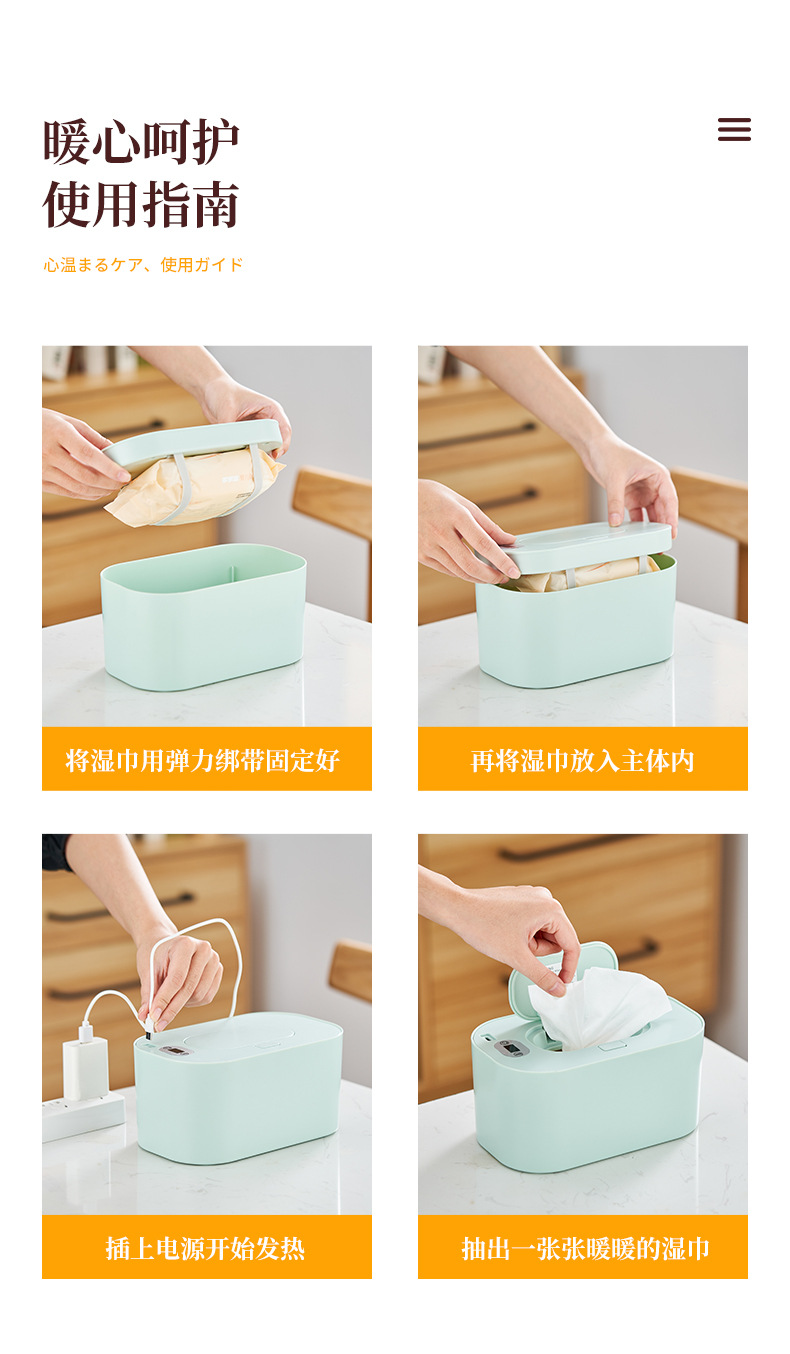 暖心呵护
使用指南

心温まるケア、使用ガイド

将湿巾用弹力绑带固定好

再将湿巾放入主体内

插上电源开始发热

抽出一张张暖暖的湿巾