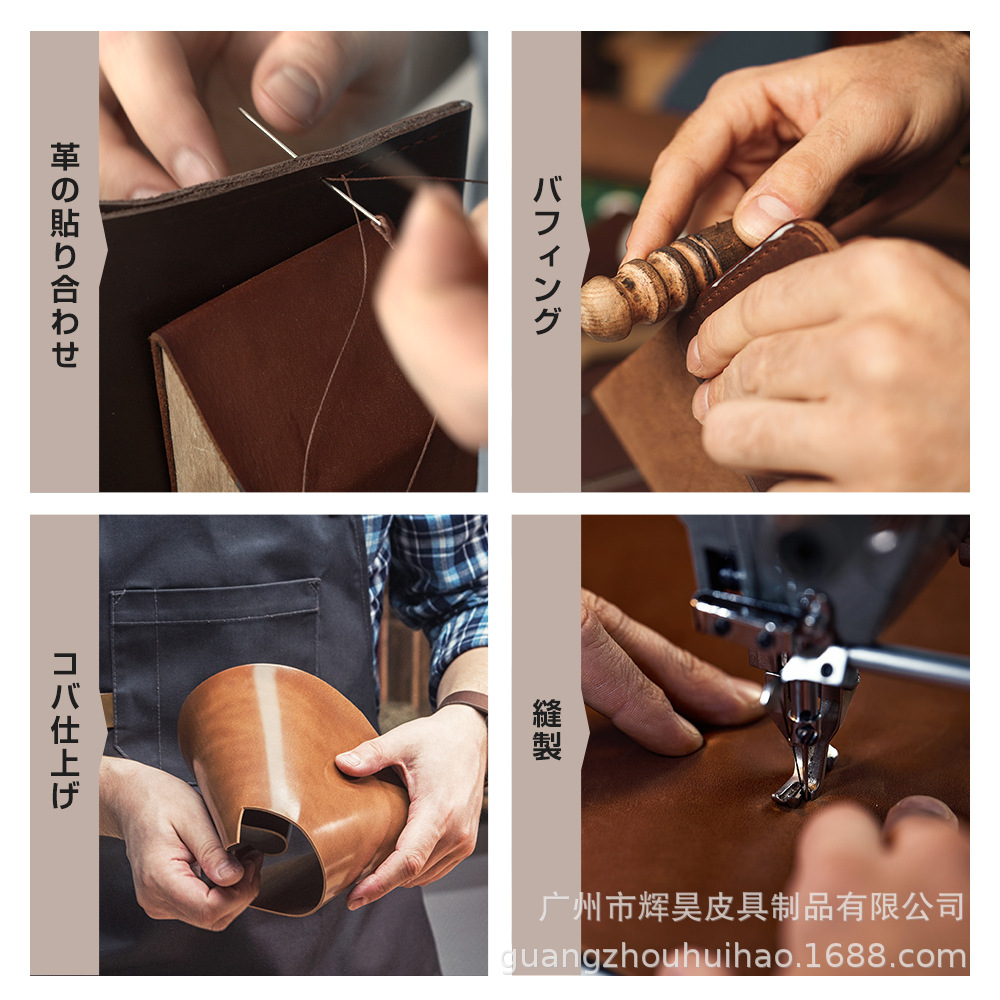 革の貼り合わせ

バフィング

コバ仕上げ

縫製

广州市辉昊皮具制品有限公司
guangzhouhuihao.1688.com