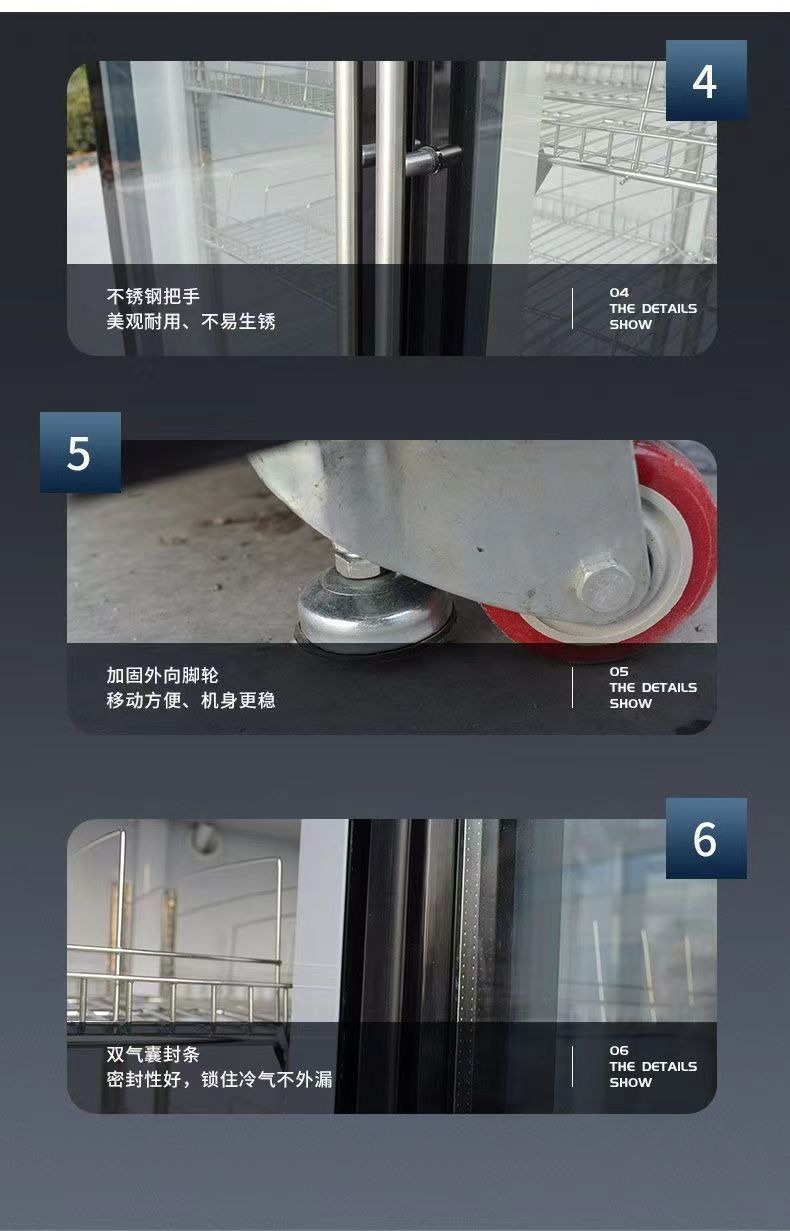 4

不锈钢把手
美观耐用、不易生锈

04
THE DETAILS
SHOW

5

加固外向脚轮
移动方便、机身更稳

05
THE DETAILS
SHOW

6

双气囊封条
密封性好，锁住冷气不外漏

06
THE DETAILS
SHOW