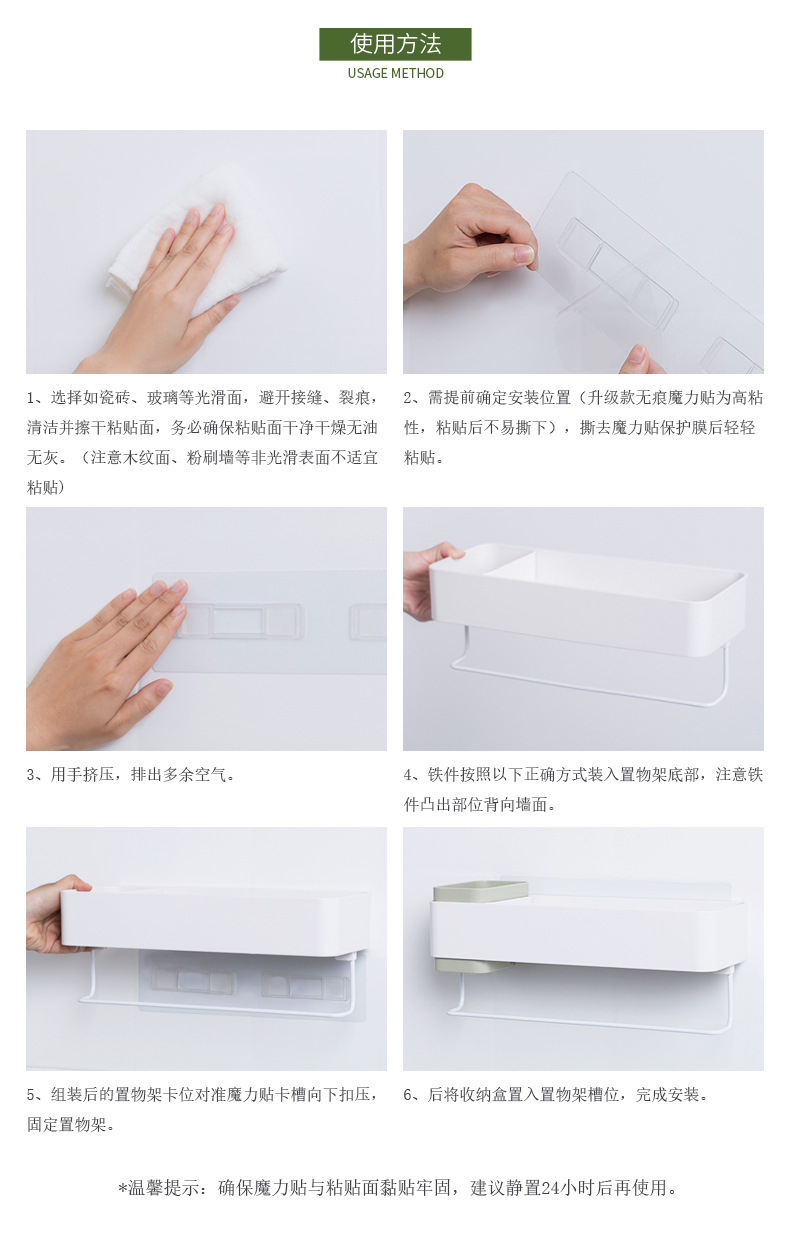 使用方法
USAGE METHOD

1、选择如瓷砖、玻璃等光滑面，避开接缝、裂痕，清洁并擦干粘贴面，务必确保粘贴面干净干燥无油无灰。（注意木纹面、粉刷墙等非光滑表面不适宜粘贴）

2、需提前确定安装位置（升级款无痕魔力贴为高粘性，粘贴后不易撕下），撕去魔力贴保护膜后轻轻粘贴。

3、用手挤压，排出多余空气。

4、铁件按照以下正确方式装入置物架底部，注意铁件凸出部位背向墙面。

5、组装后的置物架卡位对准魔力贴卡槽向下扣压，固定置物架。

6、后将收纳盒置入置物架槽位，完成安装。

*温馨提示：确保魔力贴与粘贴面黏贴牢固，建议静置24小时后再使用。