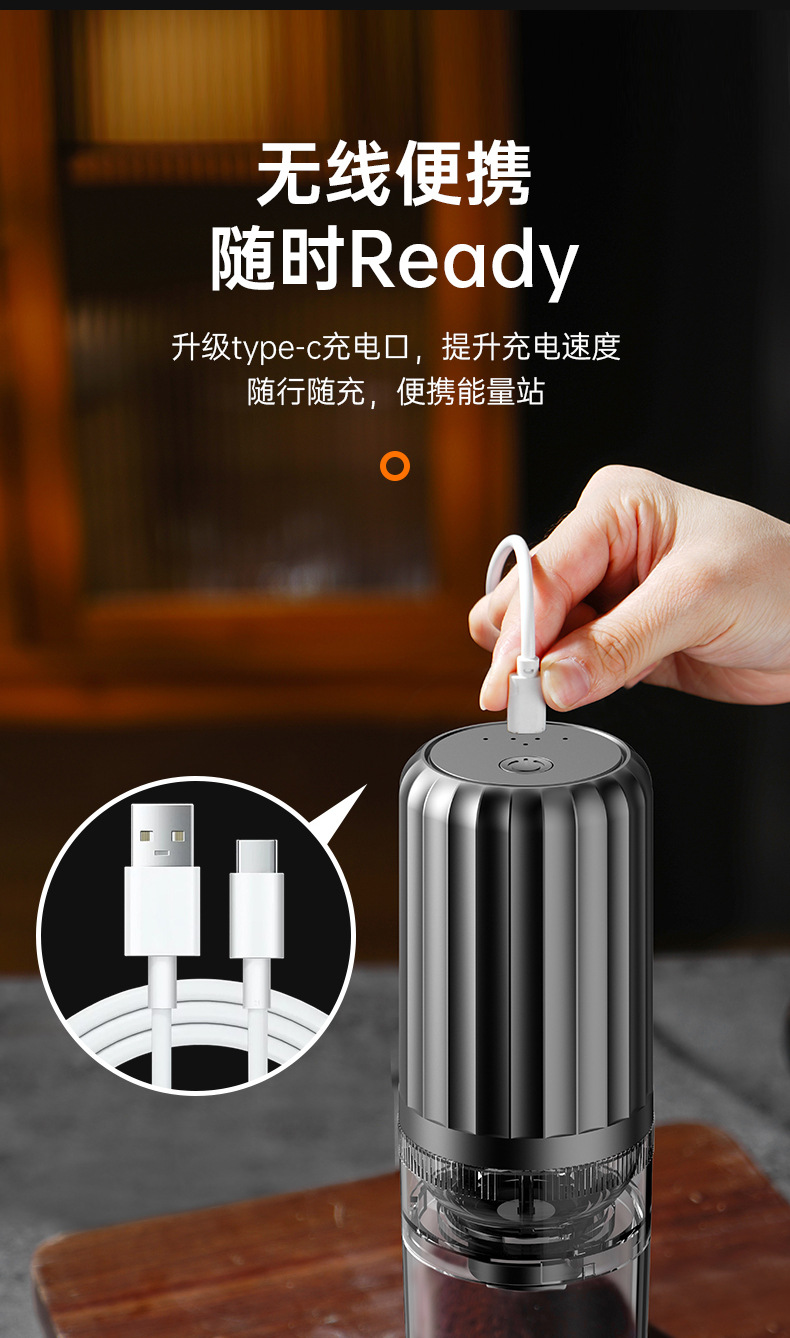 无线便携
随时Ready

升级type-c充电口，提升充电速度
随行随充，便携能量站