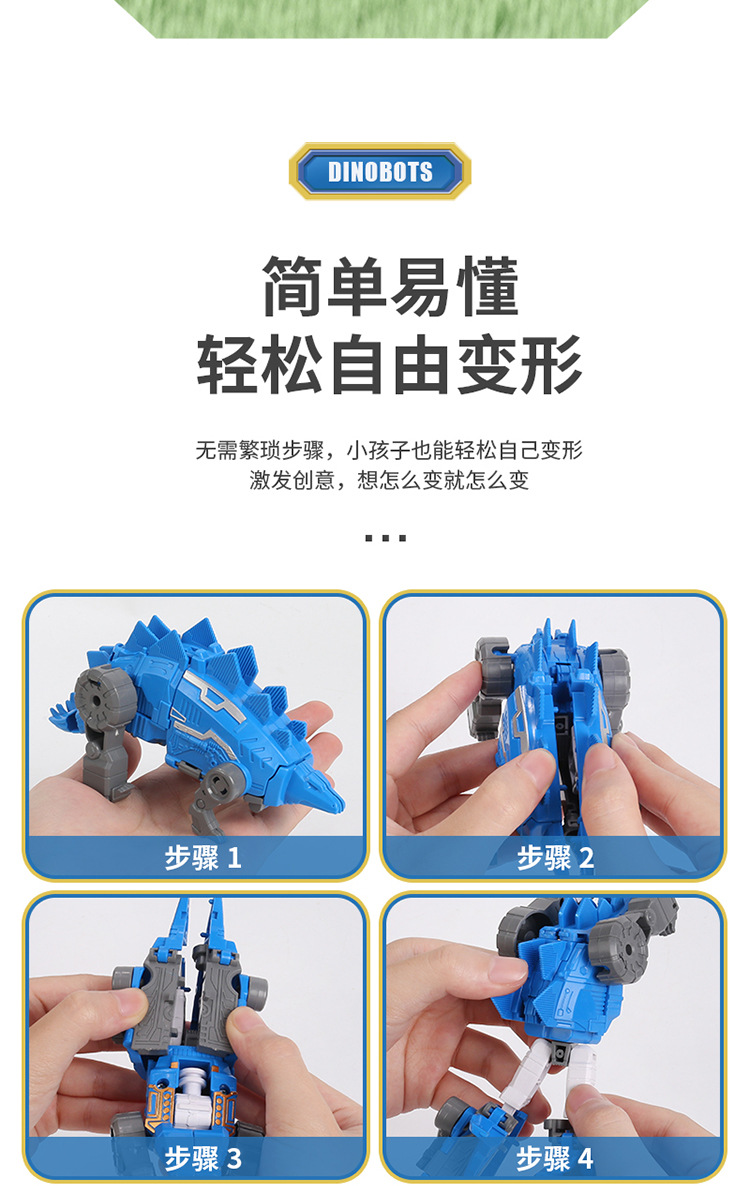 DINOBOTS

简单易懂
轻松自由变形

无需繁琐步骤，小孩子也能轻松自己变形
激发创意，想怎么变就怎么变

...

步骤 1

步骤 2

步骤 3

步骤 4