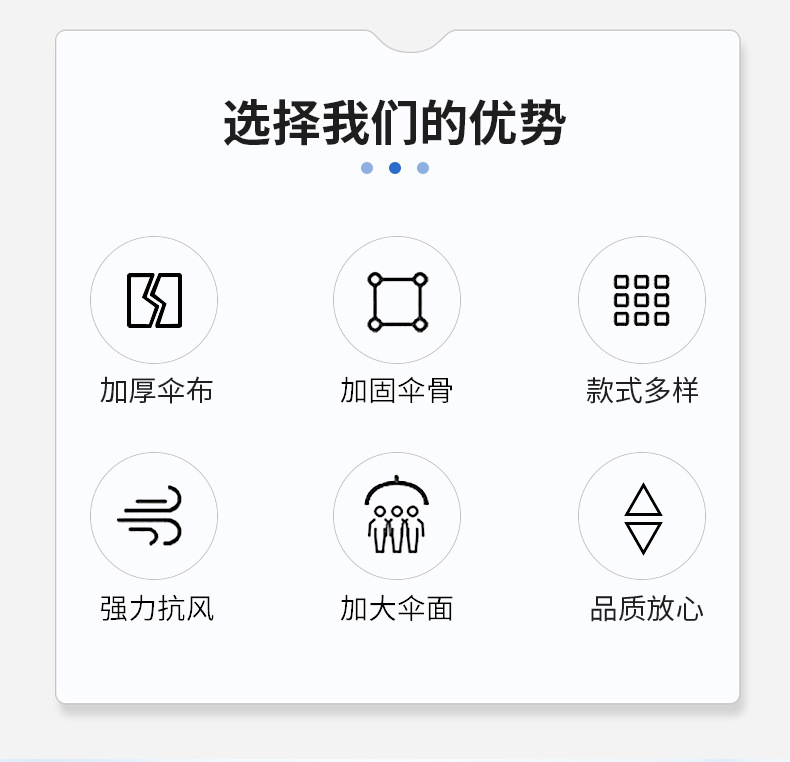 选择我们的优势

加厚伞布

加固伞骨

款式多样

强力抗风

加大伞面

品质放心