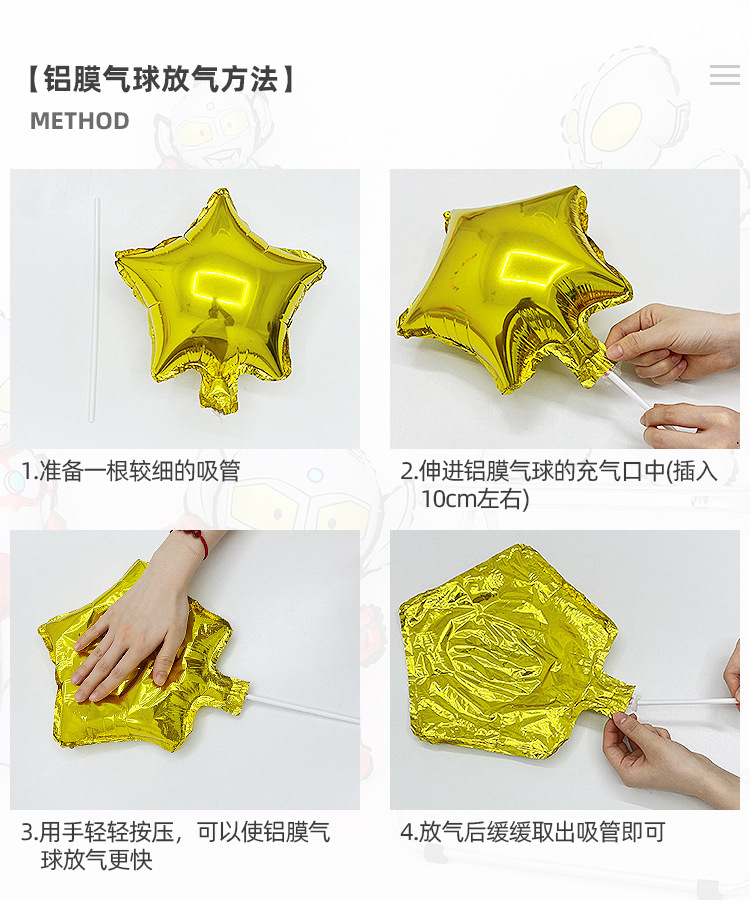 【铝膜气球放气方法】
METHOD

1.准备一根较细的吸管

2.伸进铝膜气球的充气口中(插入10cm左右)

3.用手轻轻按压，可以使铝膜气球放气更快

4.放气后缓缓取出吸管即可