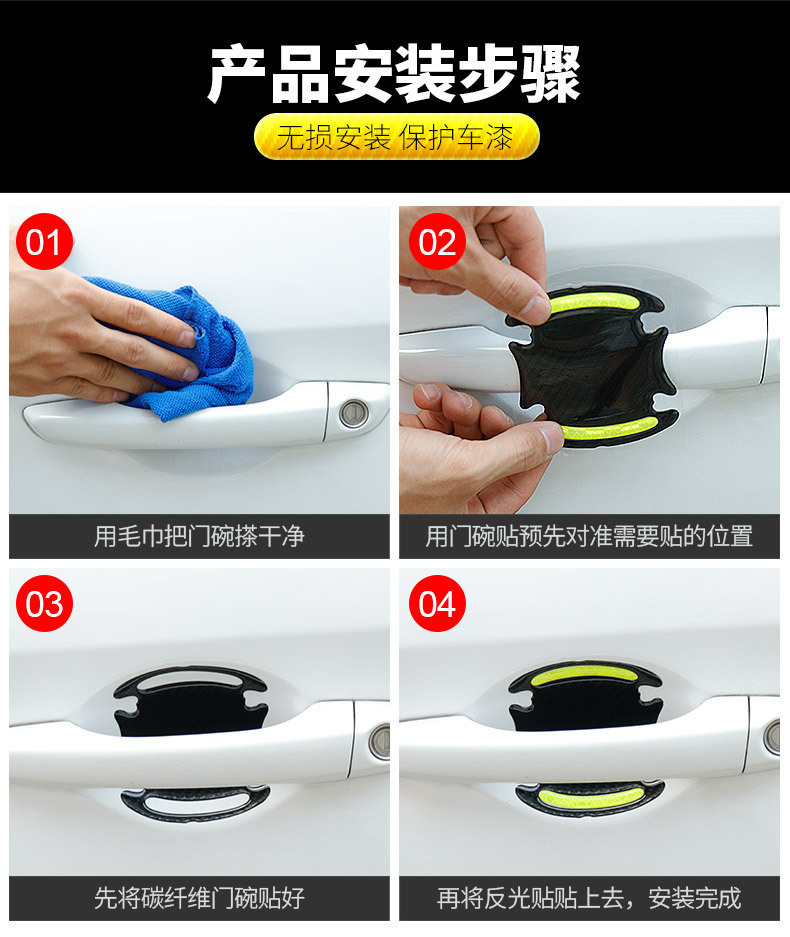 产品安装步骤

无损安装 保护车漆

01

用毛巾把门碗搽干净

02

用门碗贴预先对准需要贴的位置

03

先将碳纤维门碗贴好

04

再将反光贴贴上去，安装完成