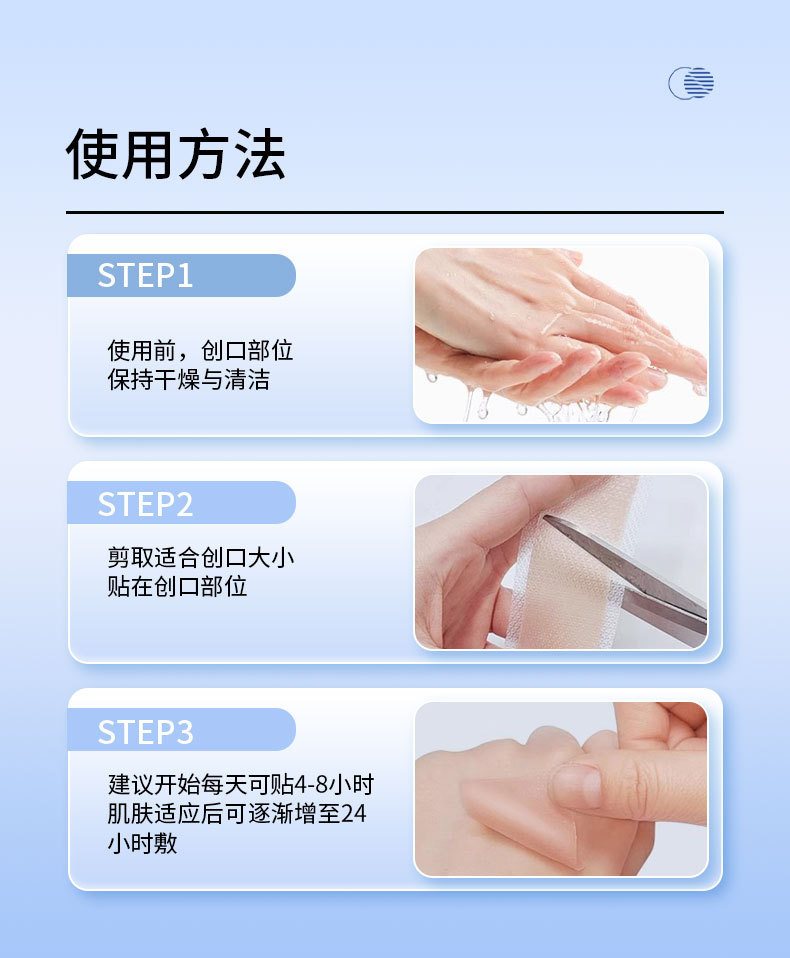 使用方法

STEP1

使用前，创口部位保持干燥与清洁

STEP2

剪取适合创口大小贴在创口部位

STEP3

建议开始每天可贴4-8小时肌肤适应后可逐渐增至24小时敷