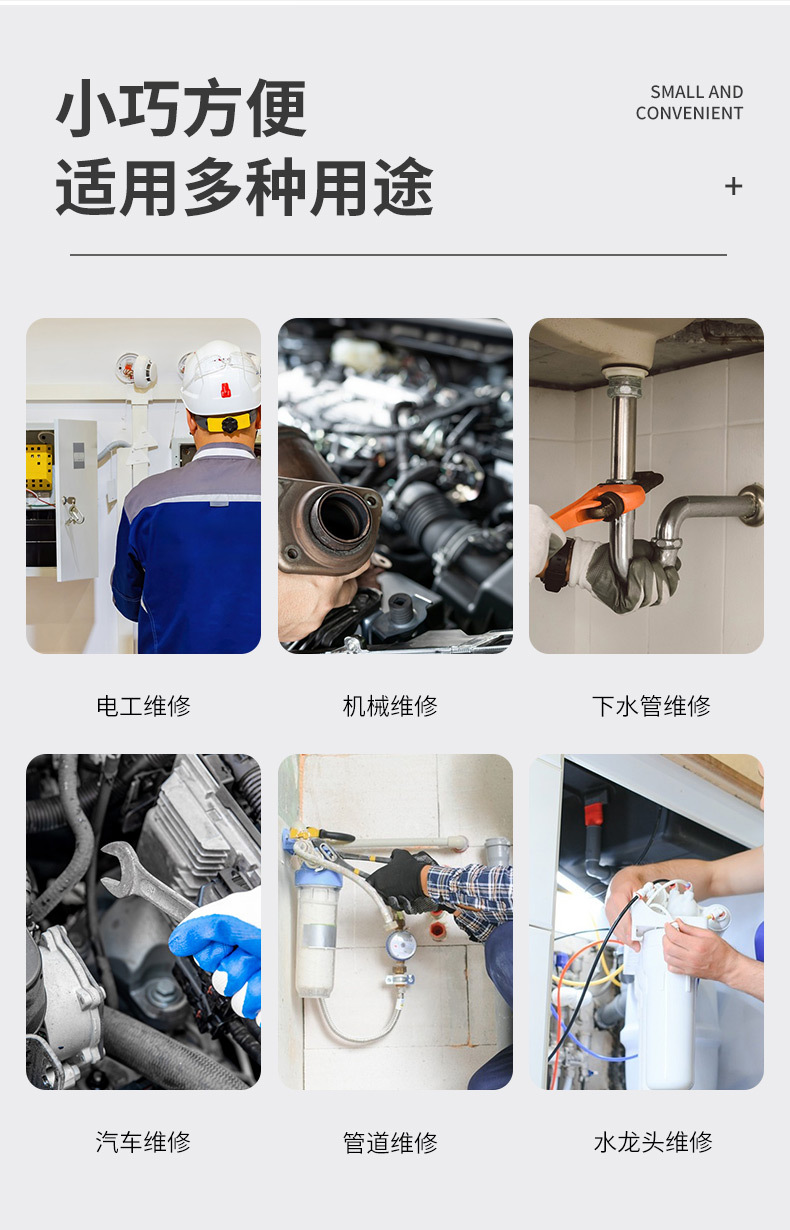 小巧方便
适用多种用途

SMALL AND CONVENIENT

+

电工维修

机械维修

下水管维修

汽车维修

管道维修

水龙头维修