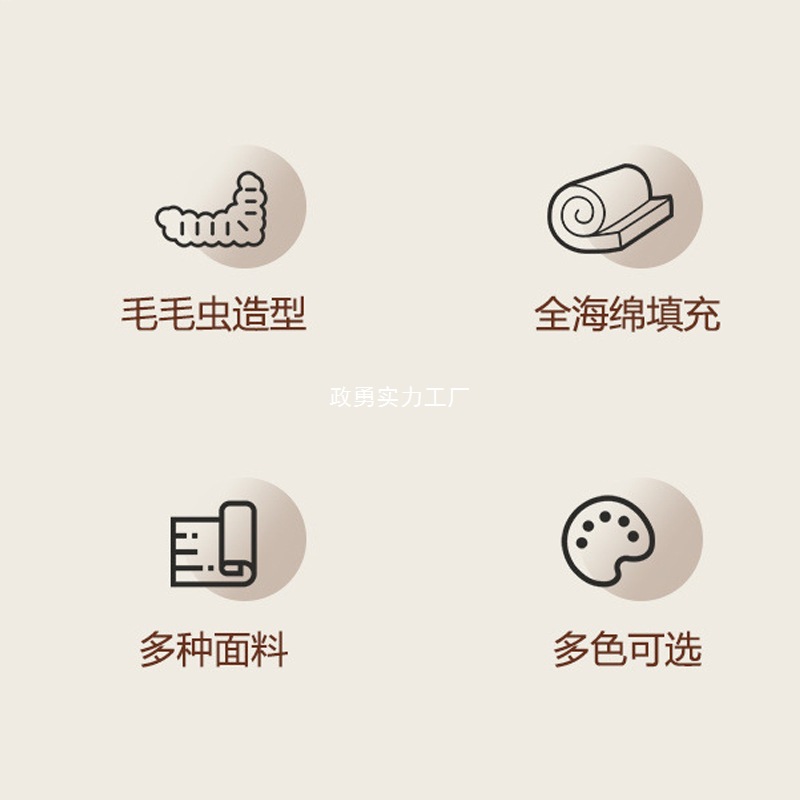 毛毛虫造型

全海绵填充

多种面料

多色可选

政勇实力工厂