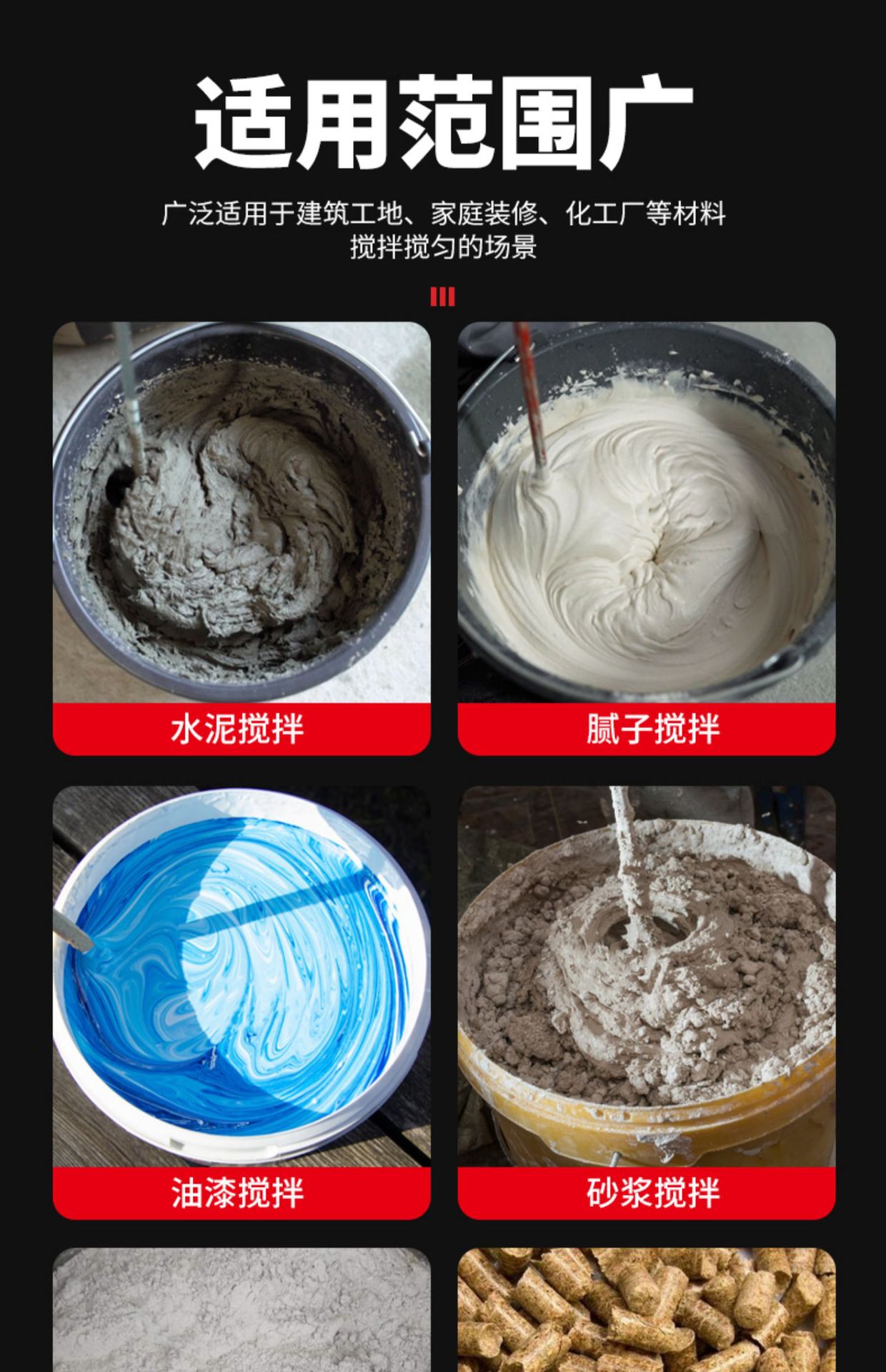 适用范围广

广泛适用于建筑工地、家庭装修、化工厂等材料搅拌搅匀的场景

水泥搅拌

腻子搅拌

油漆搅拌

砂浆搅拌