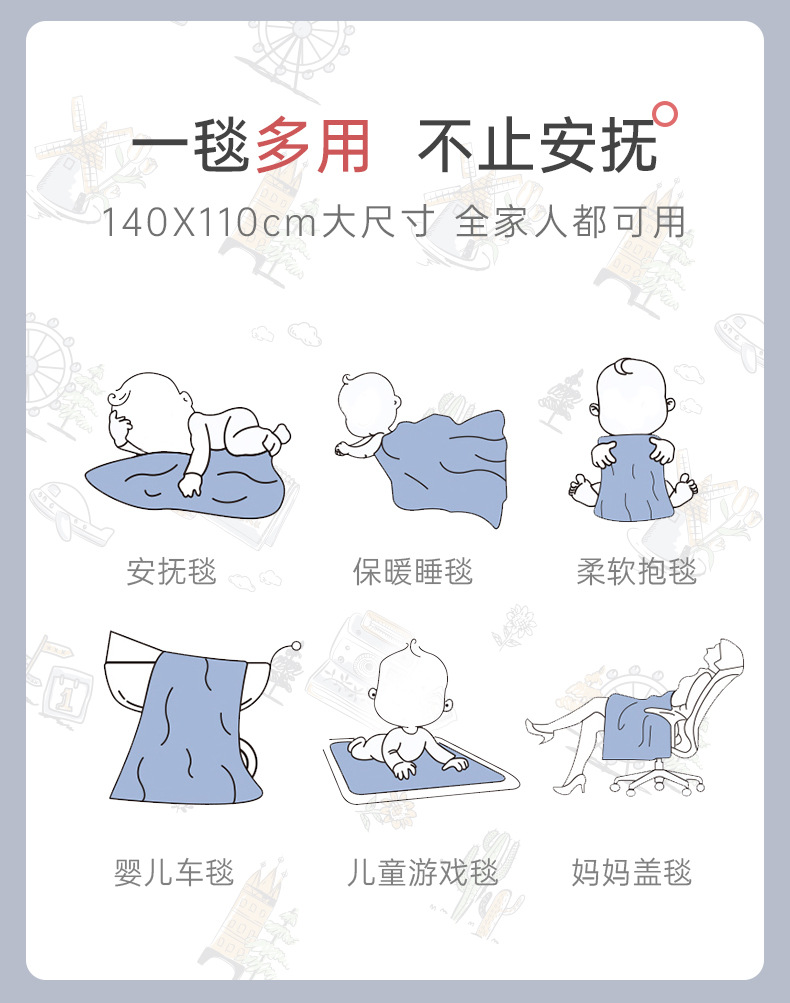 一毯多用 不止安抚

140X110cm大尺寸 全家人都可用

安抚毯

保暖睡毯

柔软抱毯

婴儿车毯

儿童游戏毯

妈妈盖毯