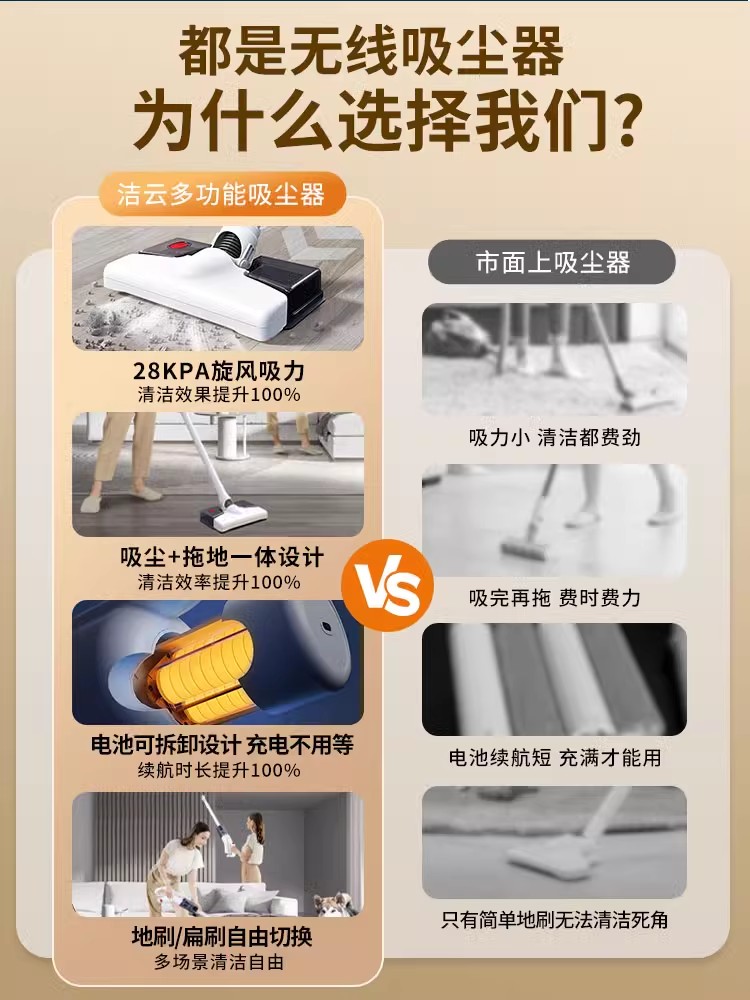 都是无线吸尘器
为什么选择我们？

洁云多功能吸尘器

28KPA旋风吸力
清洁效果提升100%

吸尘+拖地一体设计
清洁效率提升100%

电池可拆卸设计 充电不用等
续航时长提升100%

地刷/扁刷自由切换
多场景清洁自由

VS

市面上吸尘器

吸力小 清洁都费劲

吸完再拖 费时费力

电池续航短 充满才能用

只有简单地刷无法清洁死角