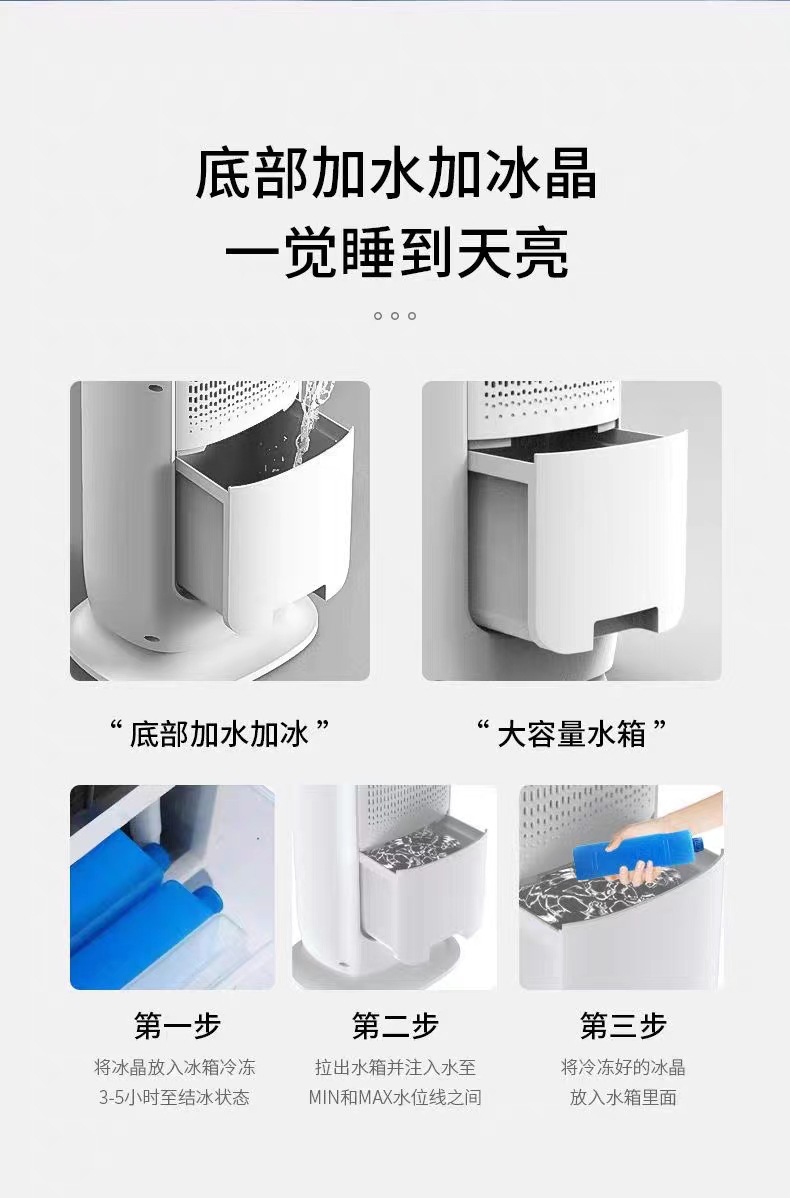 底部加水加冰晶
一觉睡到天亮

“ 底部加水加冰 ”

“ 大容量水箱 ”

第一步
将冰晶放入冰箱冷冻
3-5小时至结冰状态

第二步
拉出水箱并注入水至
MIN和MAX水位线之间

第三步
将冷冻好的冰晶
放入水箱里面