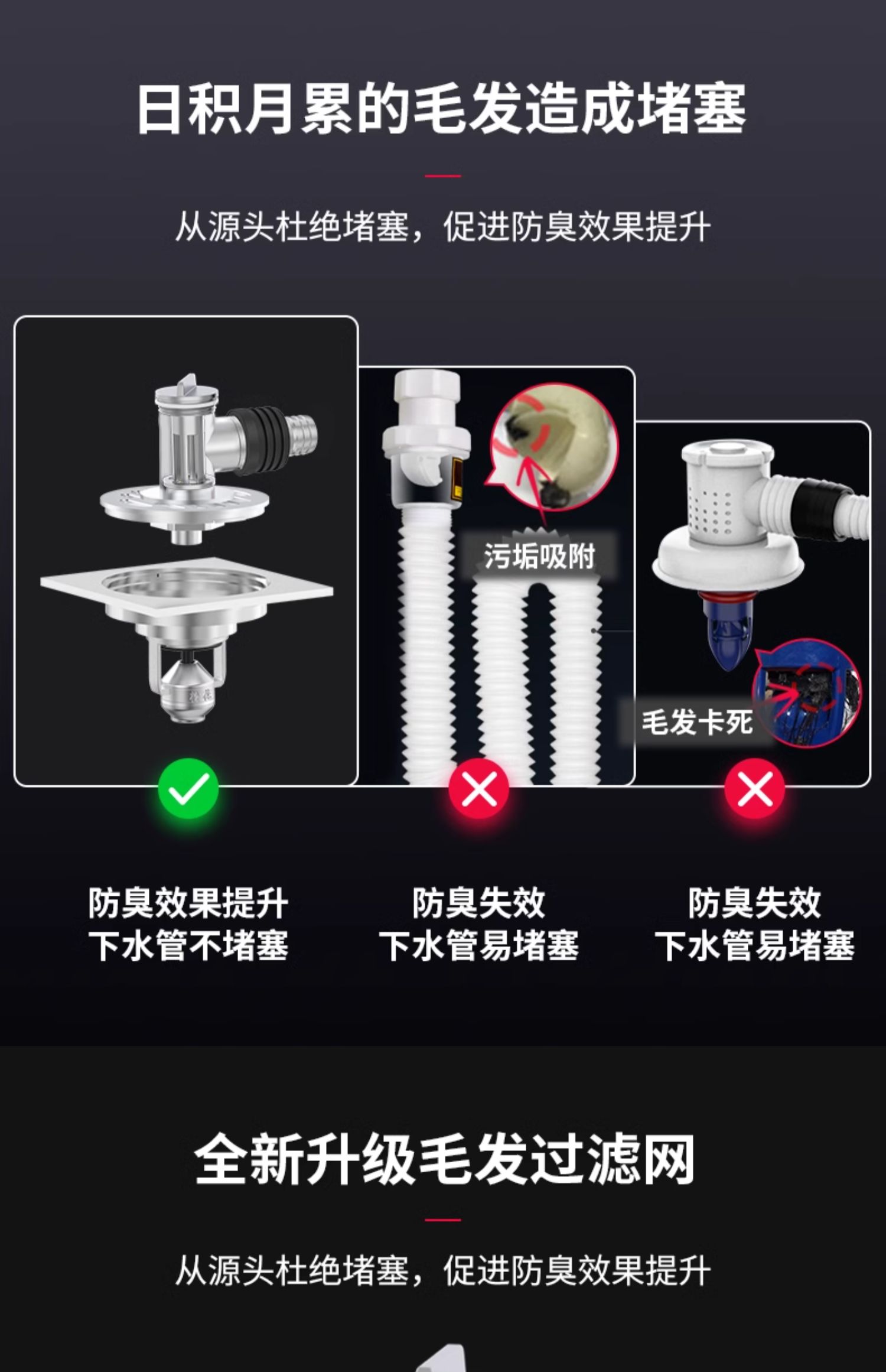 日积月累的毛发造成堵塞

从源头杜绝堵塞，促进防臭效果提升

污垢吸附

毛发卡死

防臭效果提升
下水管不堵塞

防臭失效
下水管易堵塞

防臭失效
下水管易堵塞

全新升级毛发过滤网

从源头杜绝堵塞，促进防臭效果提升