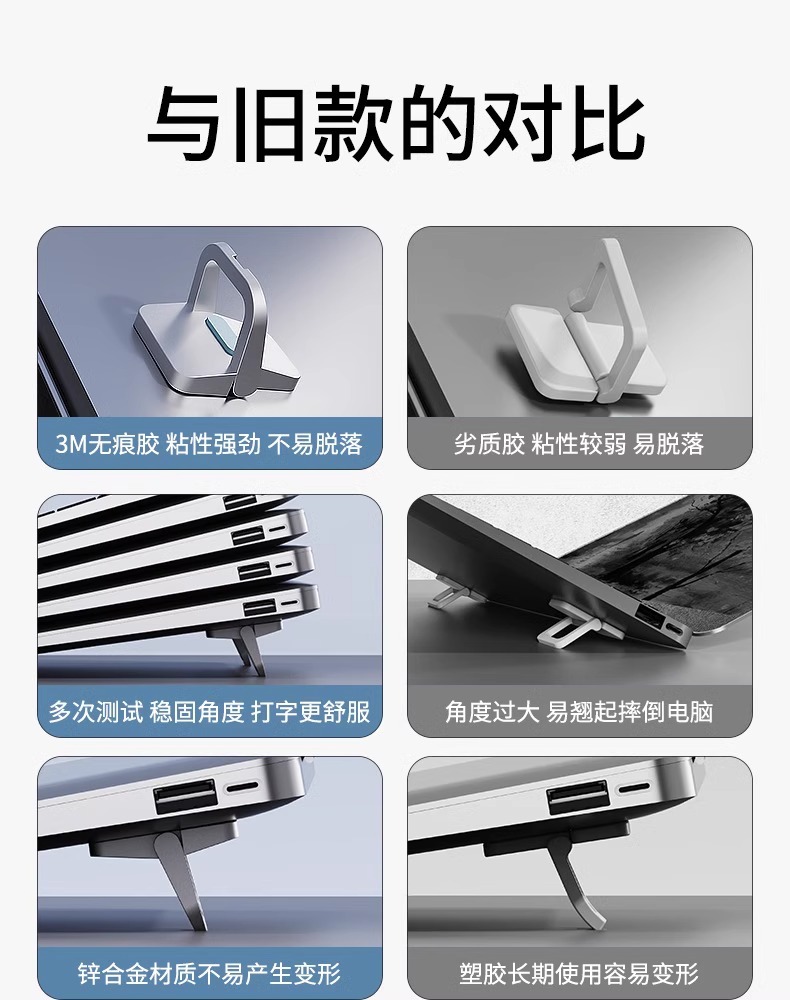 与旧款的对比

3M无痕胶 粘性强劲 不易脱落

劣质胶 粘性较弱 易脱落

多次测试 稳固角度 打字更舒服

角度过大 易翘起摔倒电脑

锌合金材质不易产生变形

塑胶长期使用容易变形