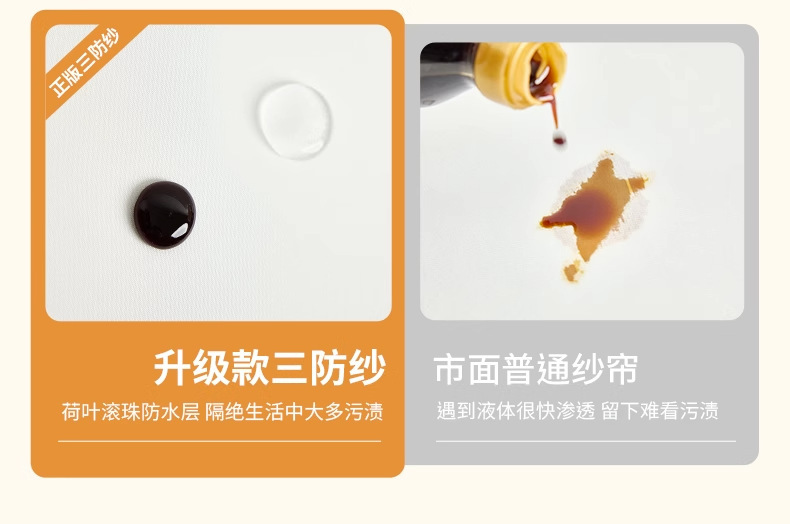 正版三防纱

升级款三防纱

荷叶滚珠防水层 隔绝生活中大多污渍

市面普通纱帘

遇到液体很快渗透 留下难看污渍