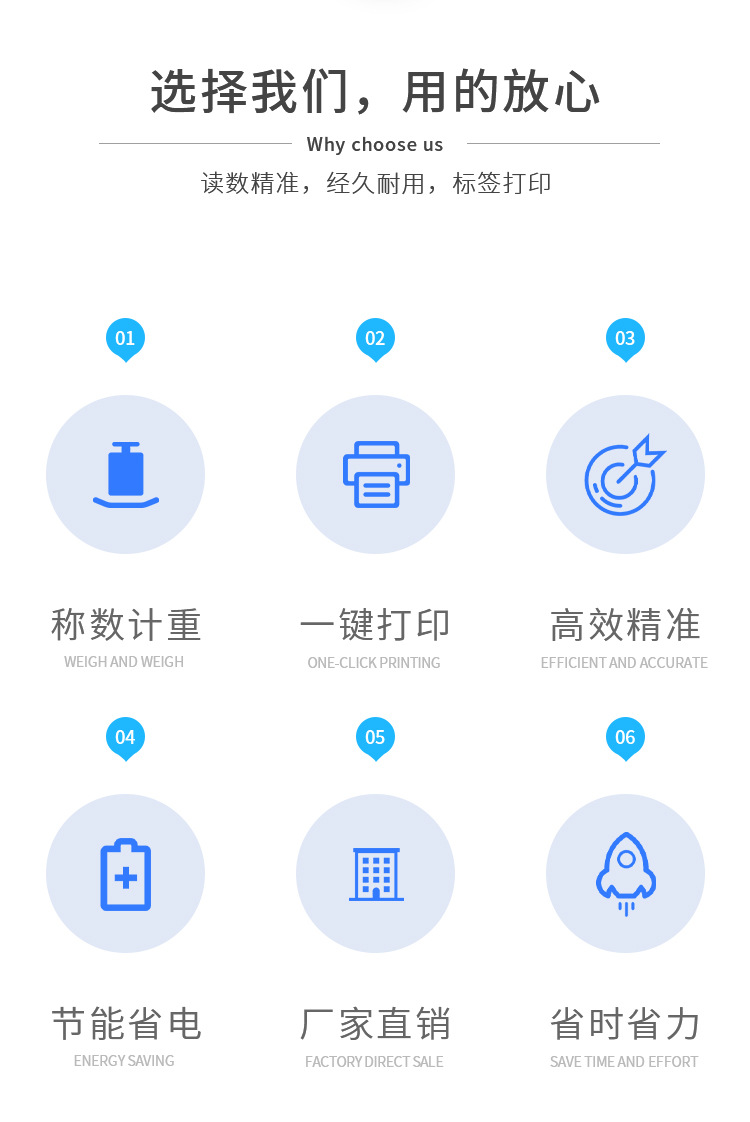 选择我们，用的放心

Why choose us

读数精准，经久耐用，标签打印

01

称数计重

WEIGH AND WEIGH

02

一键打印

ONE-CLICK PRINTING

03

高效精准

EFFICIENT AND ACCURATE

04

节能省电

ENERGY SAVING

05

厂家直销

FACTORY DIRECT SALE

06

省时省力

SAVE TIME AND EFFORT