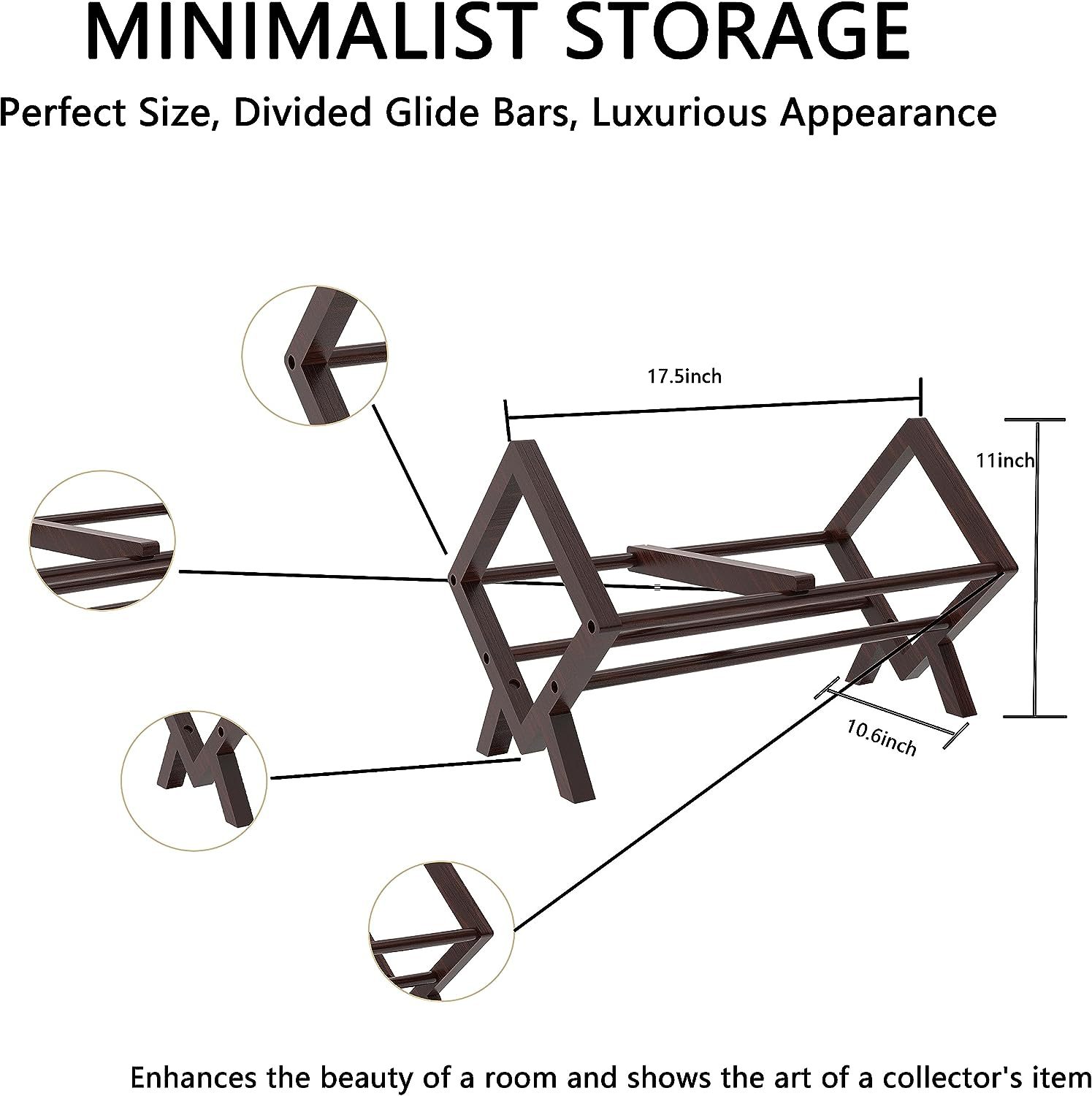 MINIMALIST STORAGE

Perfect Size, Divided Glide Bars, Luxurious Appearance

17.5inch

11inch

10.6inch

Enhances the beauty of a room and shows the art of a collector's item