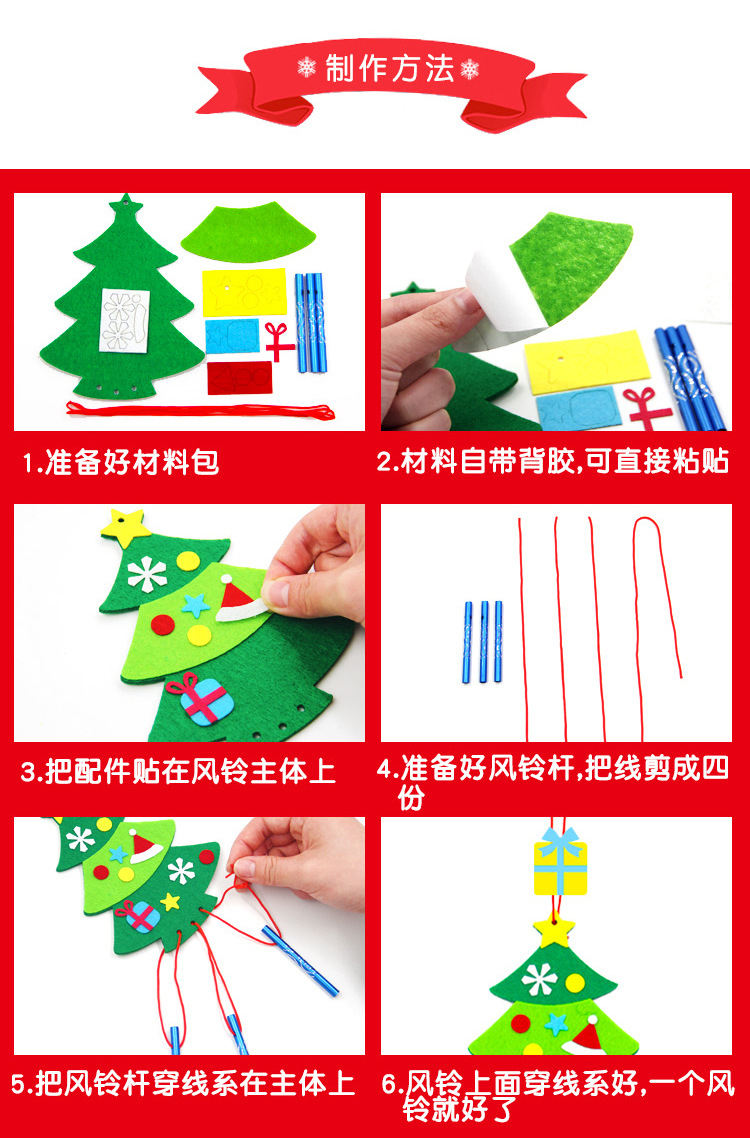 制作方法

1.准备好材料包

2.材料自带背胶,可直接粘贴

3.把配件贴在风铃主体上

4.准备好风铃杆,把线剪成四份

5.把风铃杆穿线系在主体上

6.风铃上面穿线系好,一个风铃就好了