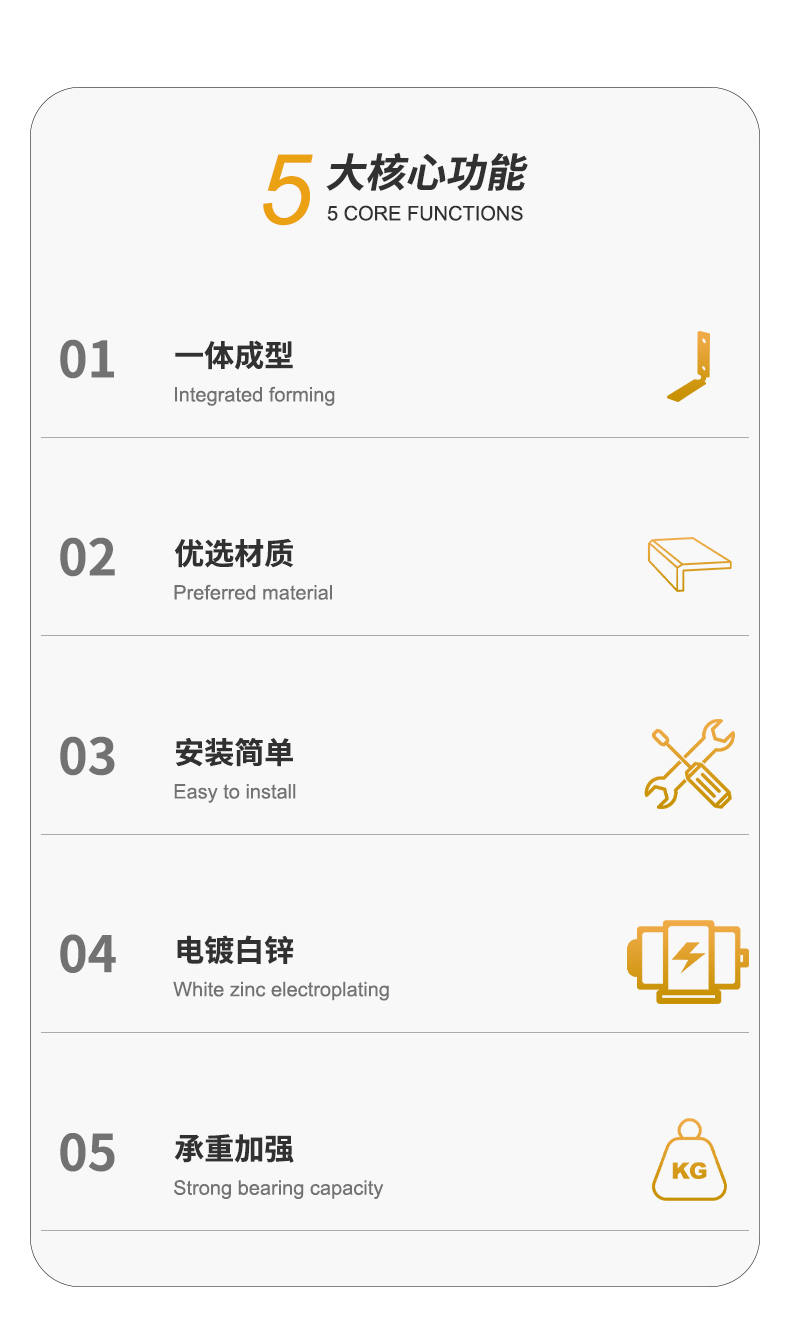 5大核心功能
5 CORE FUNCTIONS

01
一体成型
Integrated forming

02
优选材质
Preferred material

03
安装简单
Easy to install

04
电镀白锌
White zinc electroplating

05
承重加强
Strong bearing capacity

KG