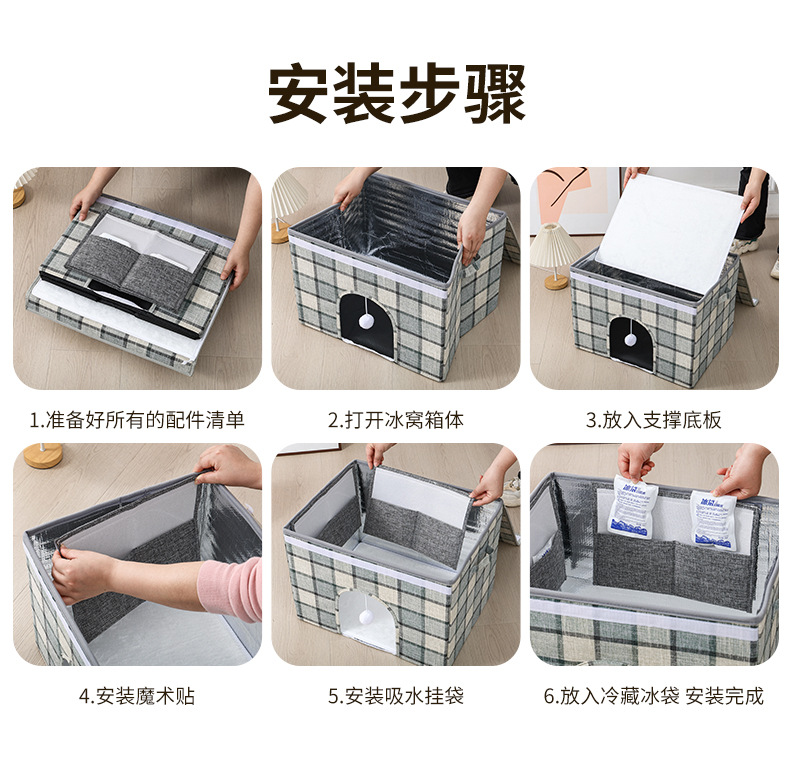 安装步骤

1.准备好所有的配件清单

2.打开冰窝箱体

3.放入支撑底板

4.安装魔术贴

5.安装吸水挂袋

6.放入冷藏冰袋 安装完成