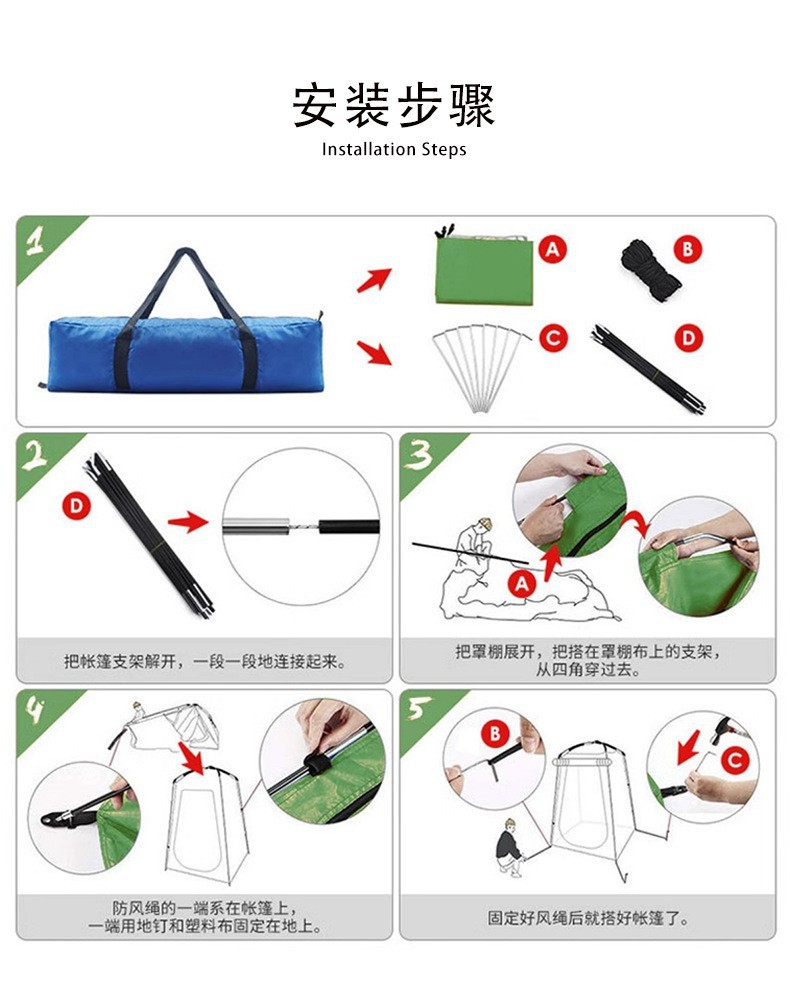 安装步骤
Installation Steps

1

A

B

C

D

2

D

把帐篷支架解开，一段一段地连接起来。

3

A

把罩棚展开，把搭在罩棚布上的支架，从四角穿过去。

4

防风绳的一端系在帐篷上，一端用地钉和塑料布固定在地上。

5

B

C

固定好风绳后就搭好帐篷了。