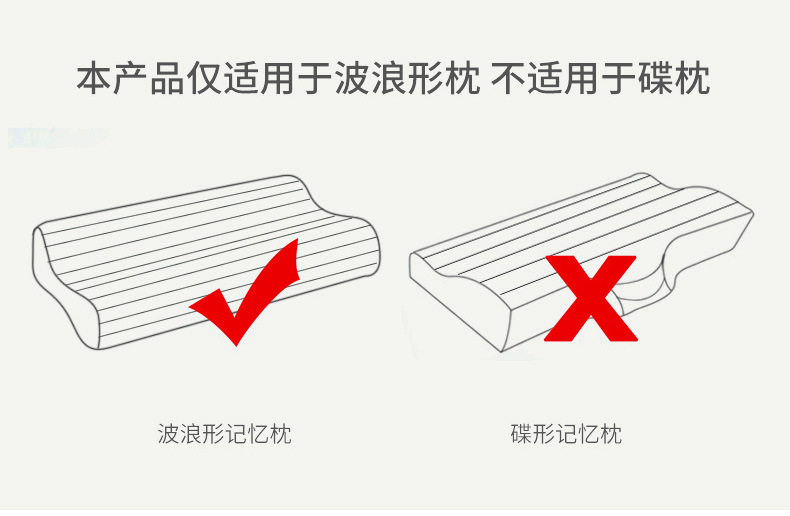 本产品仅适用于波浪形枕 不适用于碟枕

波浪形记忆枕

碟形记忆枕