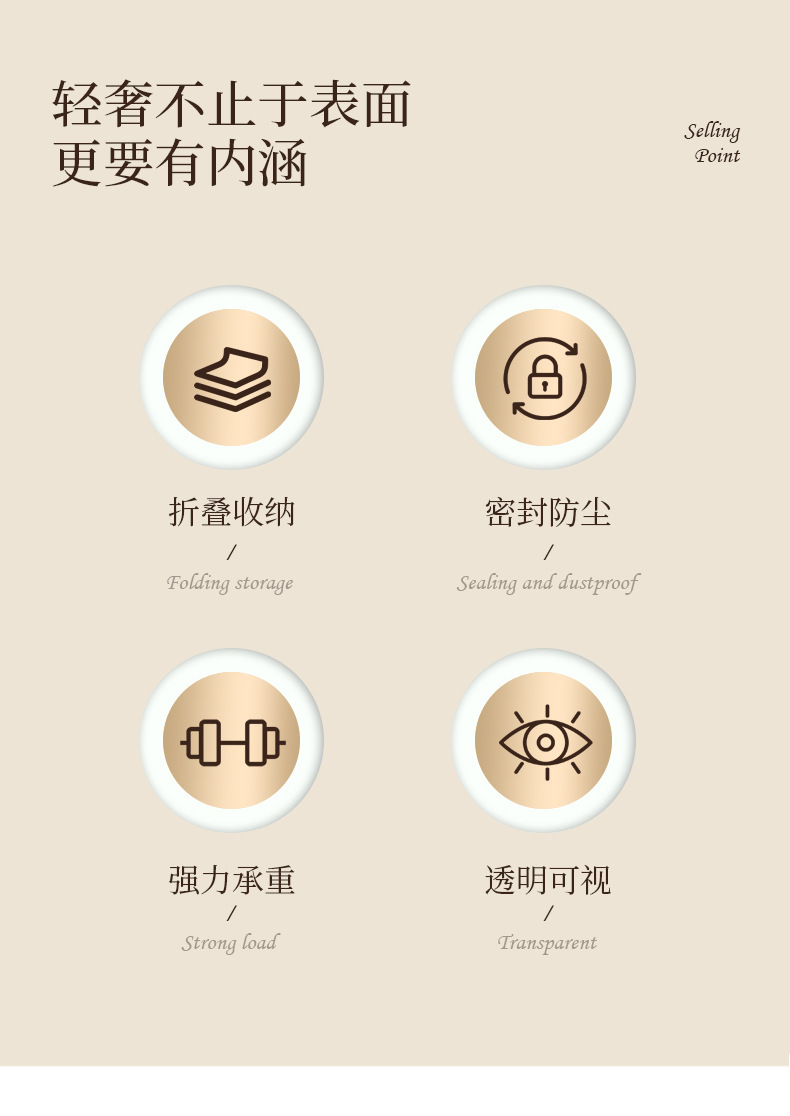 轻奢不止于表面
更要有内涵

Selling
Point

折叠收纳
/
Folding storage

密封防尘
/
Sealing and dustproof

强力承重
/
Strong load

透明可视
/
Transparent