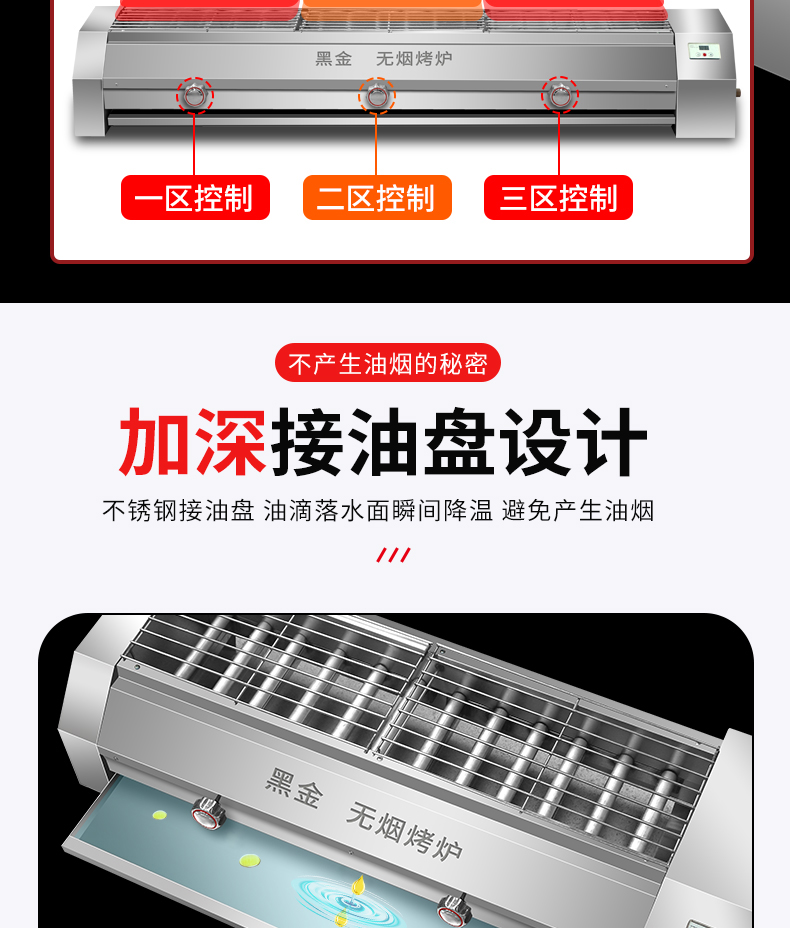 黑金 无烟烤炉

一区控制

二区控制

三区控制

不产生油烟的秘密

加深接油盘设计

不锈钢接油盘 油滴落水面瞬间降温 避免产生油烟

黑金 无烟烤炉