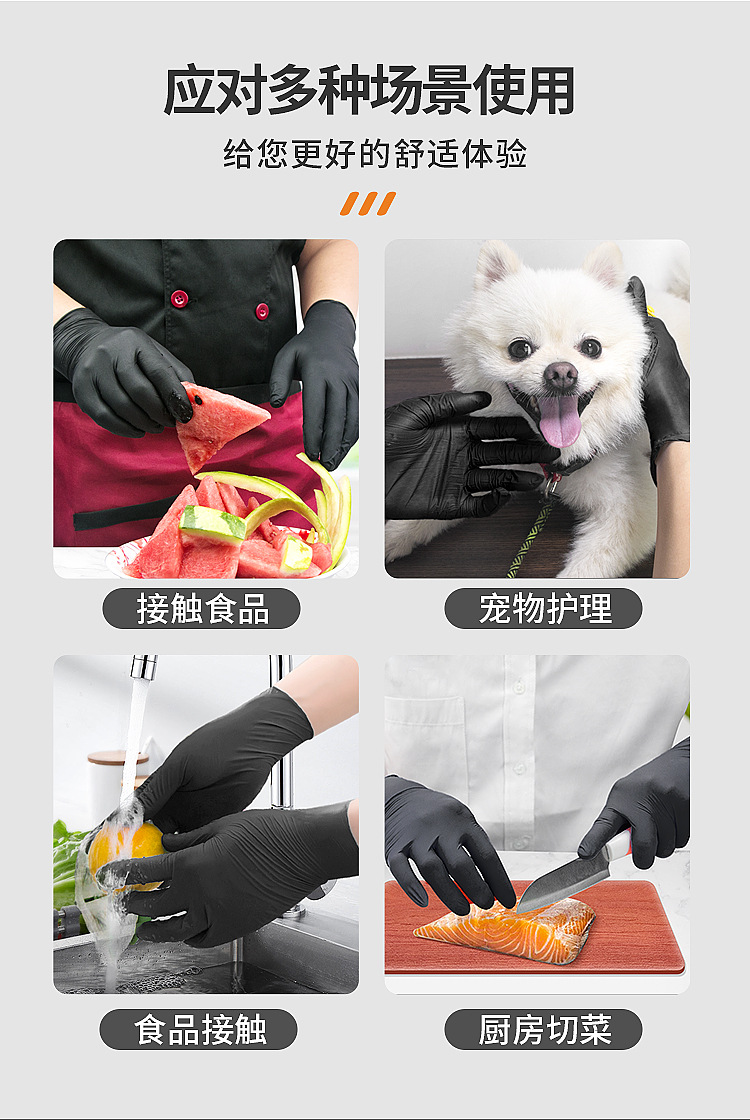 应对多种场景使用

给您更好的舒适体验

接触食品

宠物护理

食品接触

厨房切菜