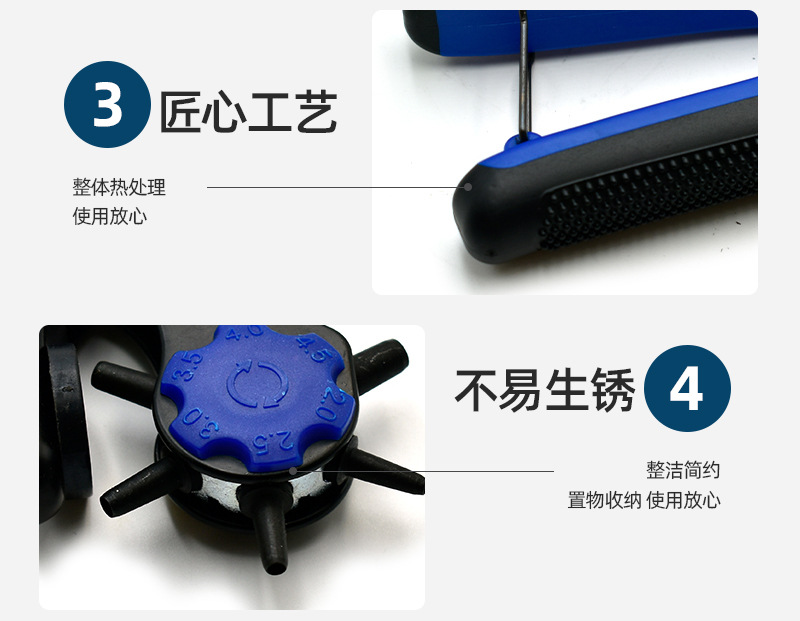 3 匠心工艺

整体热处理
使用放心

4.0
4.5
2.0
2.5
3.0
3.5

不易生锈 4

整洁简约
置物收纳 使用放心