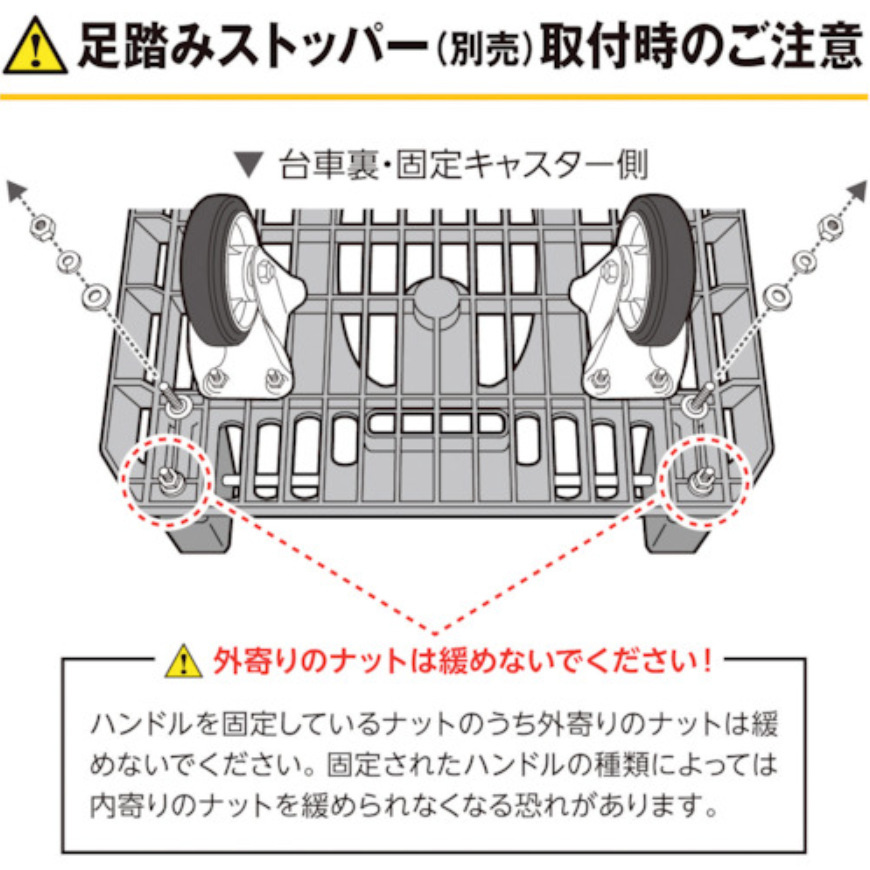 足踏みストッパー(別売)取付時のご注意

▼ 台車裏・固定キャスター側

外寄りのナットは緩めないでください!

ハンドルを固定しているナットのうち外寄りのナットは緩めないでください。固定されたハンドルの種類によっては内寄りのナットを緩められなくなる恐れがあります。