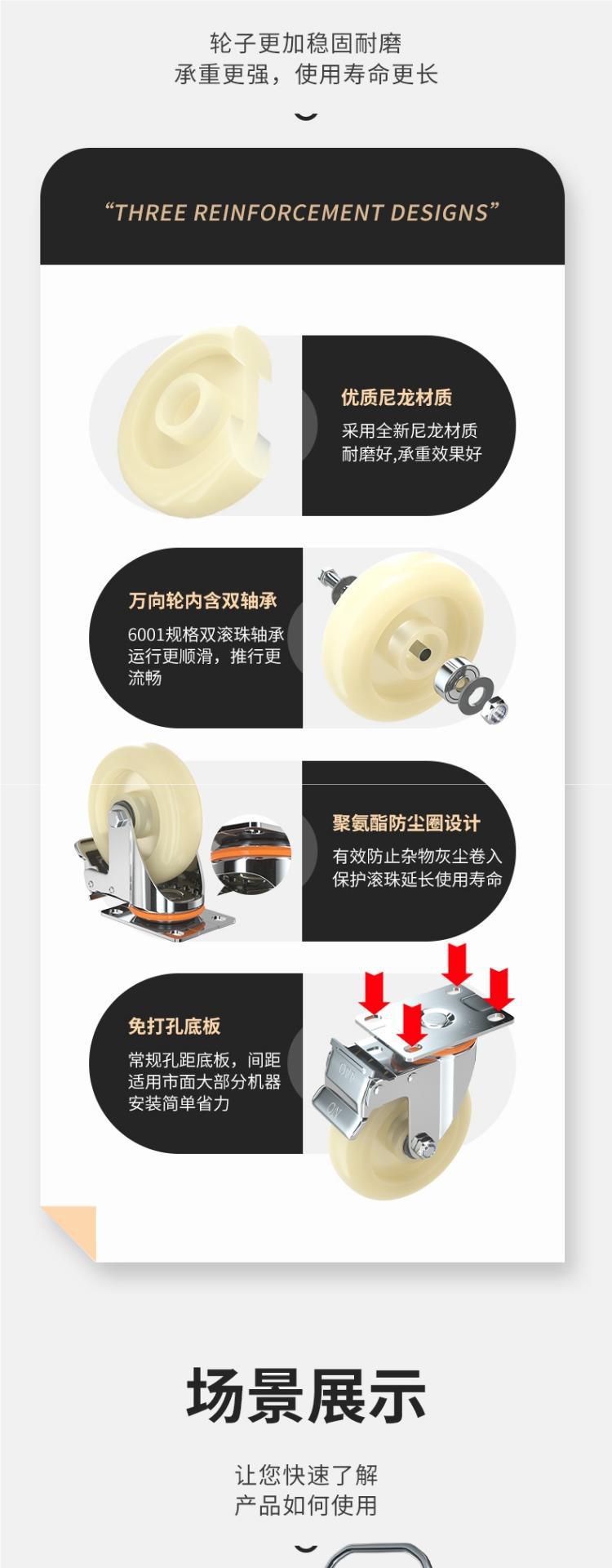 轮子更加稳固耐磨
承重更强，使用寿命更长

“THREE REINFORCEMENT DESIGNS”

优质尼龙材质
采用全新尼龙材质
耐磨好,承重效果好

万向轮内含双轴承
6001规格双滚珠轴承
运行更顺滑，推行更流畅

聚氨酯防尘圈设计
有效防止杂物灰尘卷入
保护滚珠延长使用寿命

免打孔底板
常规孔距底板，间距
适用市面大部分机器
安装简单省力

OFF
ON

场景展示

让您快速了解
产品如何使用