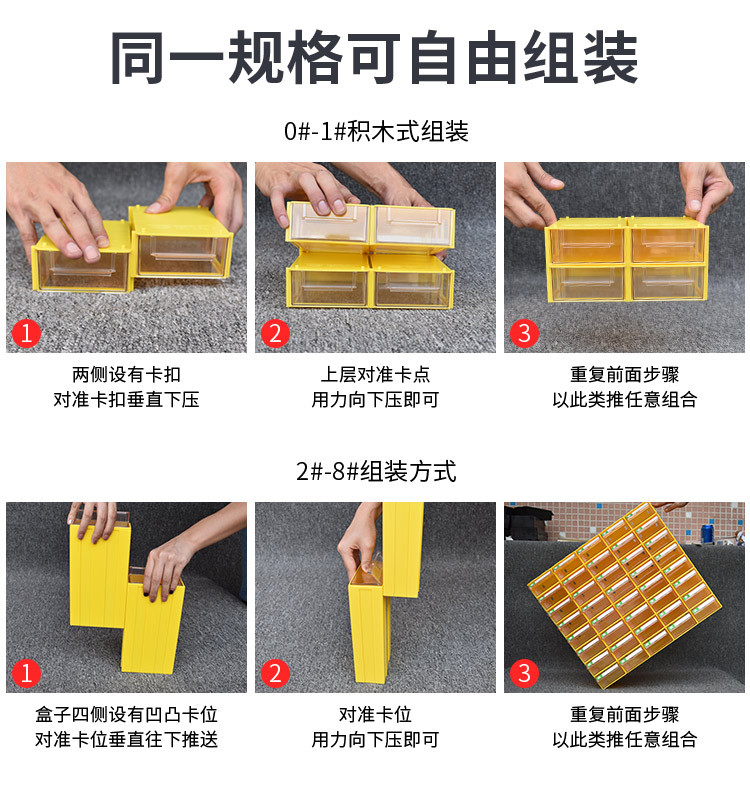 同一规格可自由组装

0#-1#积木式组装

1
两侧设有卡扣
对准卡扣垂直下压

2
上层对准卡点
用力向下压即可

3
重复前面步骤
以此类推任意组合

2#-8#组装方式

1
盒子四侧设有凹凸卡位
对准卡位垂直往下推送

2
对准卡位
用力向下压即可

3
重复前面步骤
以此类推任意组合