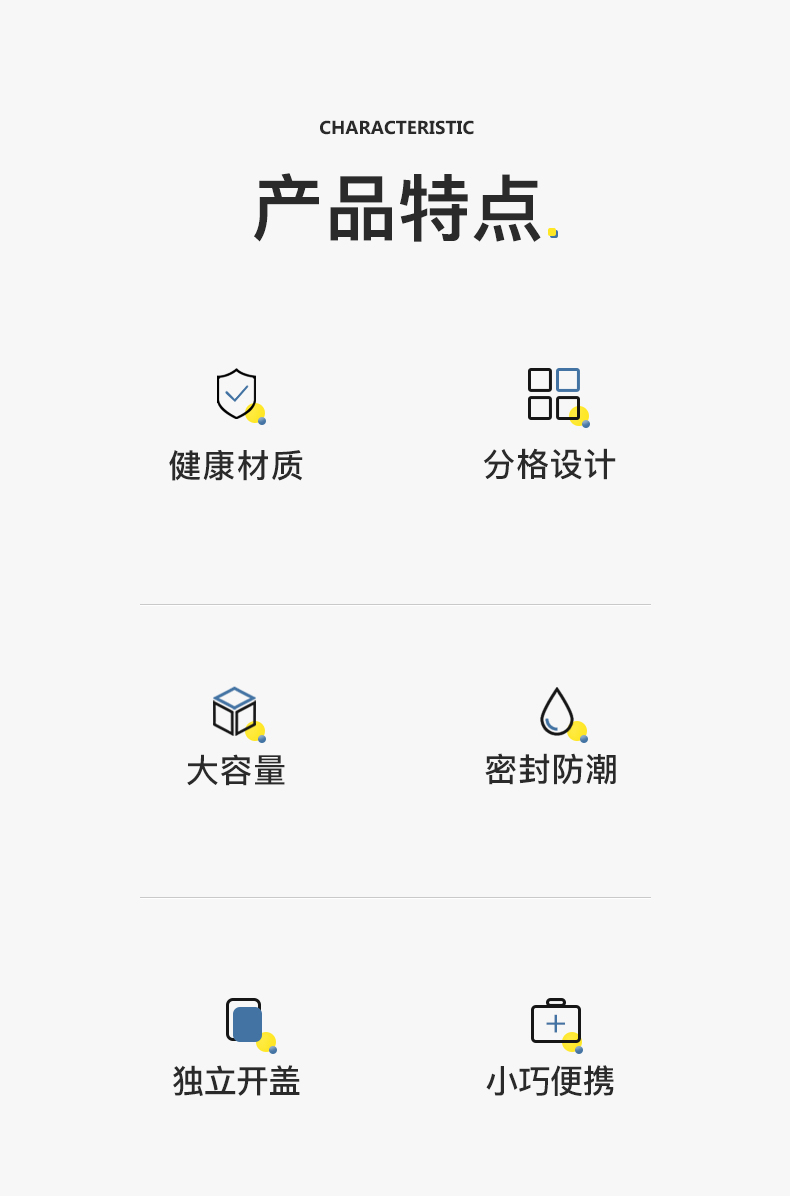 CHARACTERISTIC

产品特点

健康材质

分格设计

大容量

密封防潮

独立开盖

小巧便携