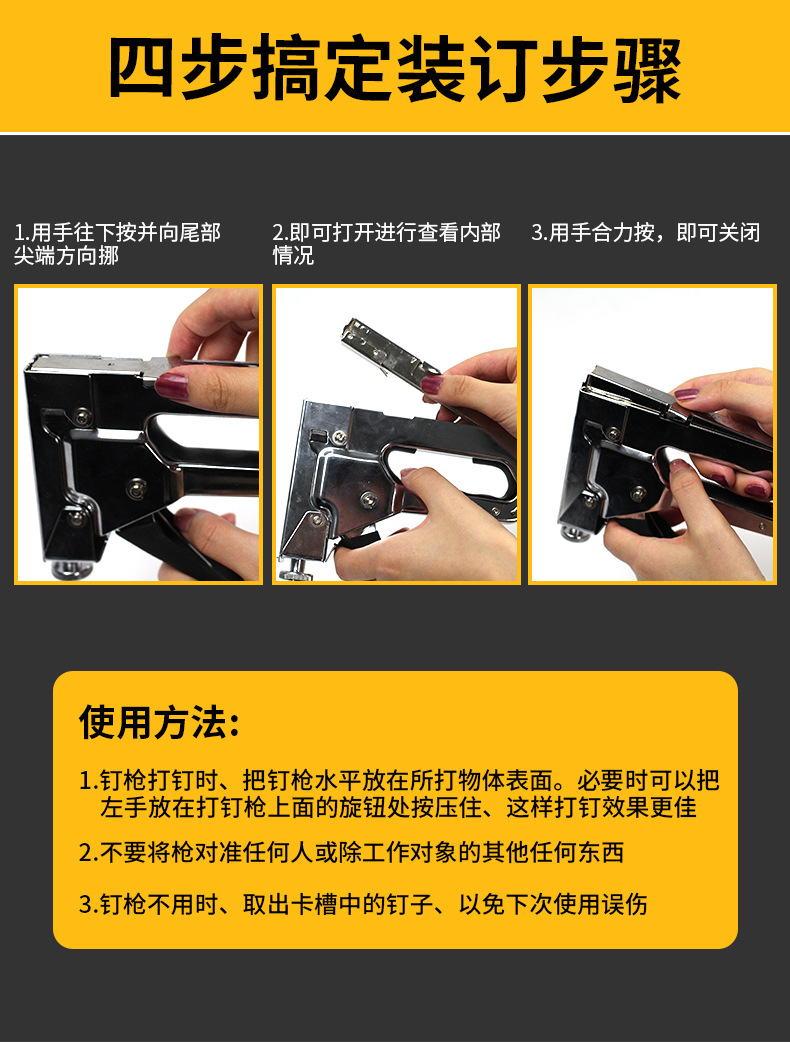 四步搞定装订步骤

1.用手往下按并向尾部尖端方向挪

2.即可打开进行查看内部情况

3.用手合力按，即可关闭

使用方法:

1.钉枪打钉时、把钉枪水平放在所打物体表面。必要时可以把左手放在打钉枪上面的旋钮处按压住、这样打钉效果更佳

2.不要将枪对准任何人或除工作对象的其他任何东西

3.钉枪不用时、取出卡槽中的钉子、以免下次使用误伤