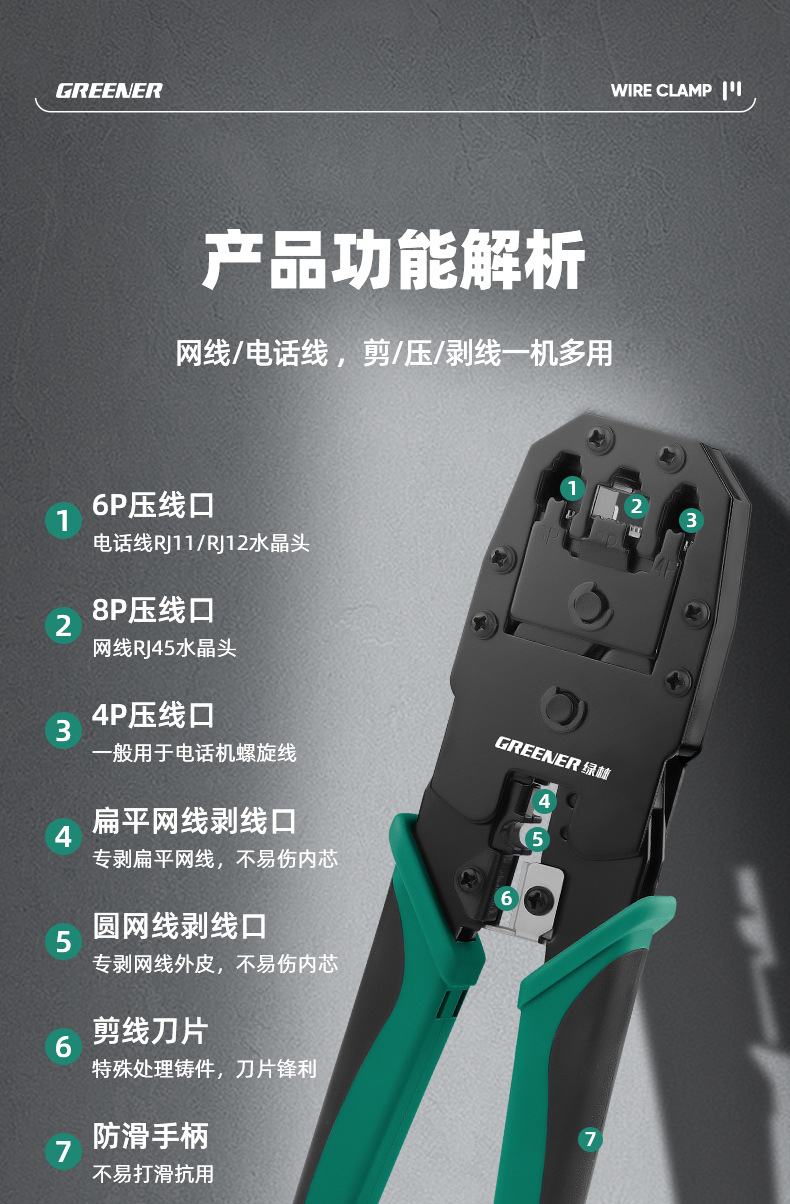 GREENER

WIRE CLAMP

产品功能解析

网线/电话线，剪/压/剥线一机多用

1 6P压线口
电话线RJ11/RJ12水晶头

2 8P压线口
网线RJ45水晶头

3 4P压线口
一般用于电话机螺旋线

4 扁平网线剥线口
专剥扁平网线，不易伤内芯

5 圆网线剥线口
专剥网线外皮，不易伤内芯

6 剪线刀片
特殊处理铸件，刀片锋利

7 防滑手柄
不易打滑抗用

1
2
3
GREENER 绿林
4
5
6
7