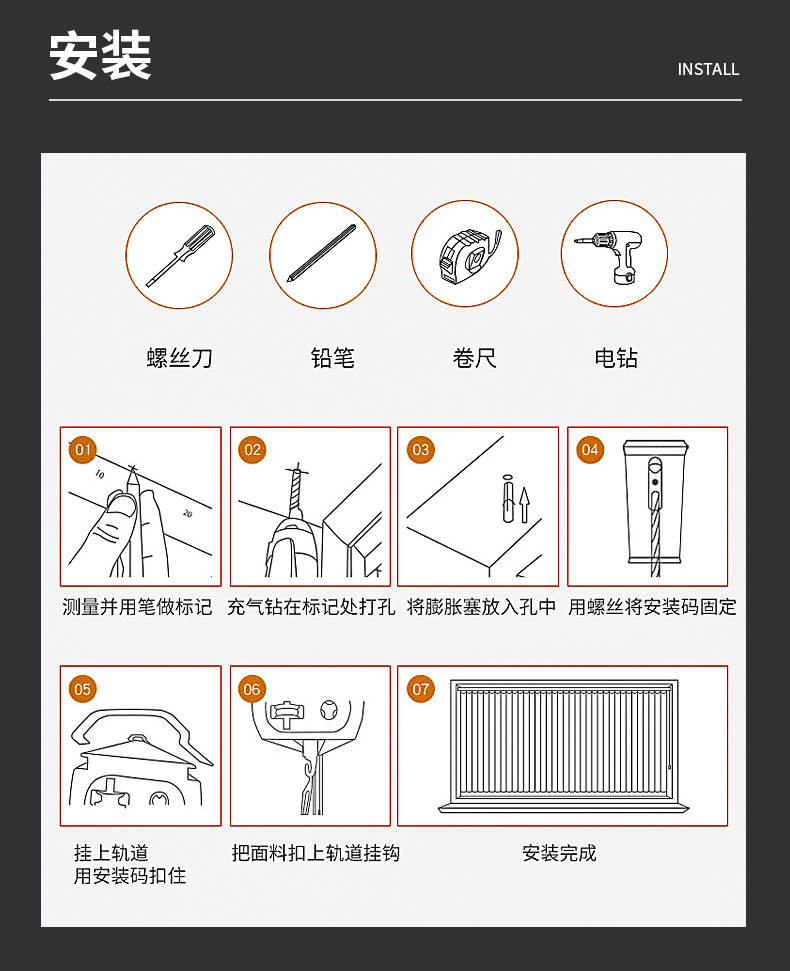 安装

INSTALL

螺丝刀

铅笔

卷尺

电钻

01
10
20
测量并用笔做标记

02
充气钻在标记处打孔

03
将膨胀塞放入孔中

04
用螺丝将安装码固定

05
挂上轨道
用安装码扣住

06
把面料扣上轨道挂钩

07
安装完成