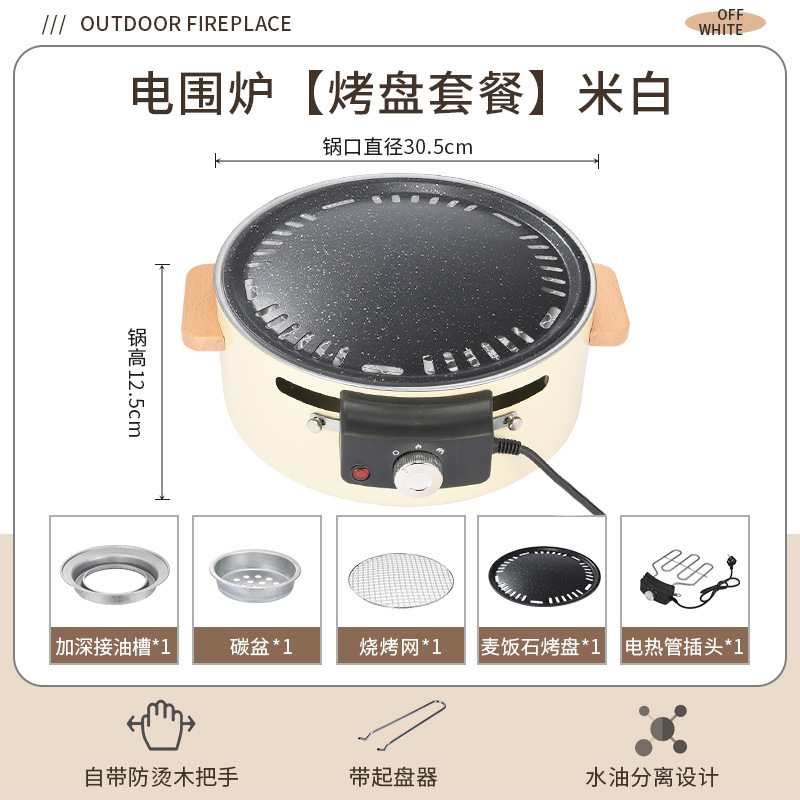 /// OUTDOOR FIREPLACE

OFF WHITE

电围炉【烤盘套餐】米白

锅口直径30.5cm

锅高12.5cm

加深接油槽*1

碳盆*1

烧烤网*1

麦饭石烤盘*1

电热管插头*1

自带防烫木把手

带起盘器

水油分离设计