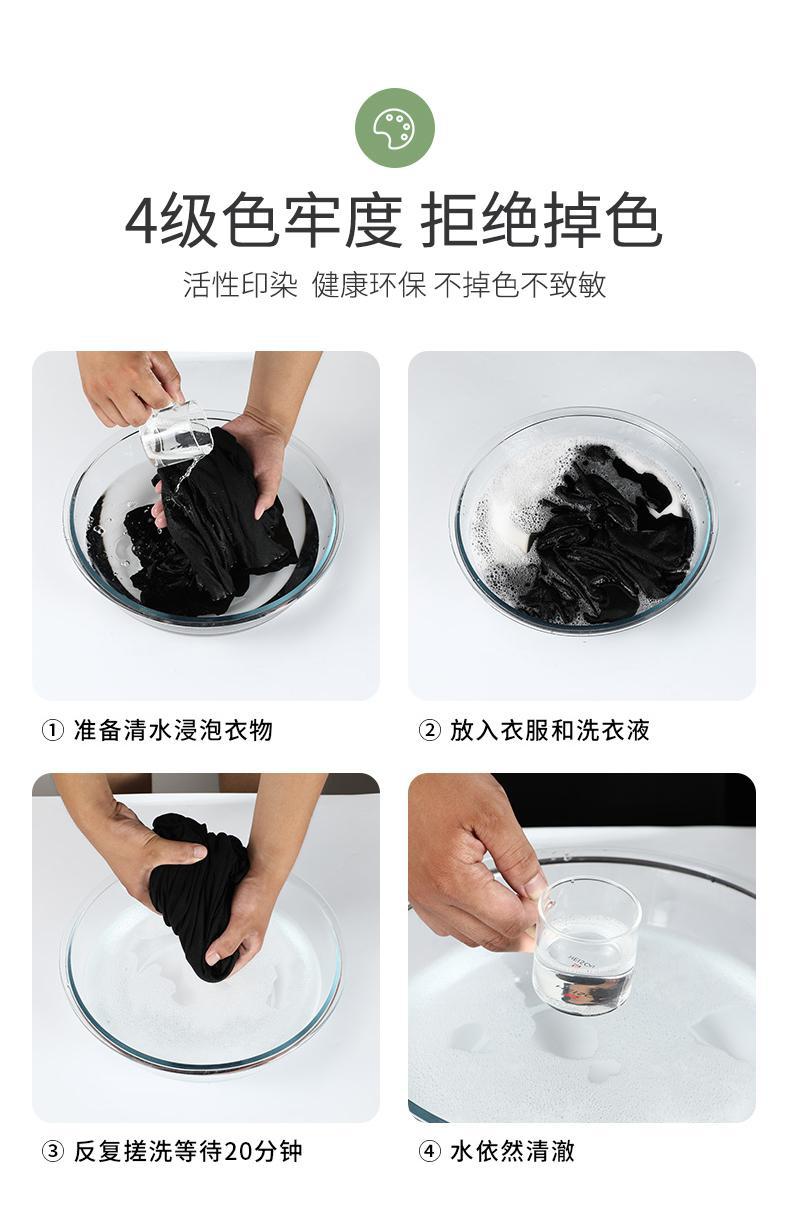 4级色牢度 拒绝掉色

活性印染 健康环保 不掉色不致敏

① 准备清水浸泡衣物

② 放入衣服和洗衣液

③ 反复搓洗等待20分钟

④ 水依然清澈