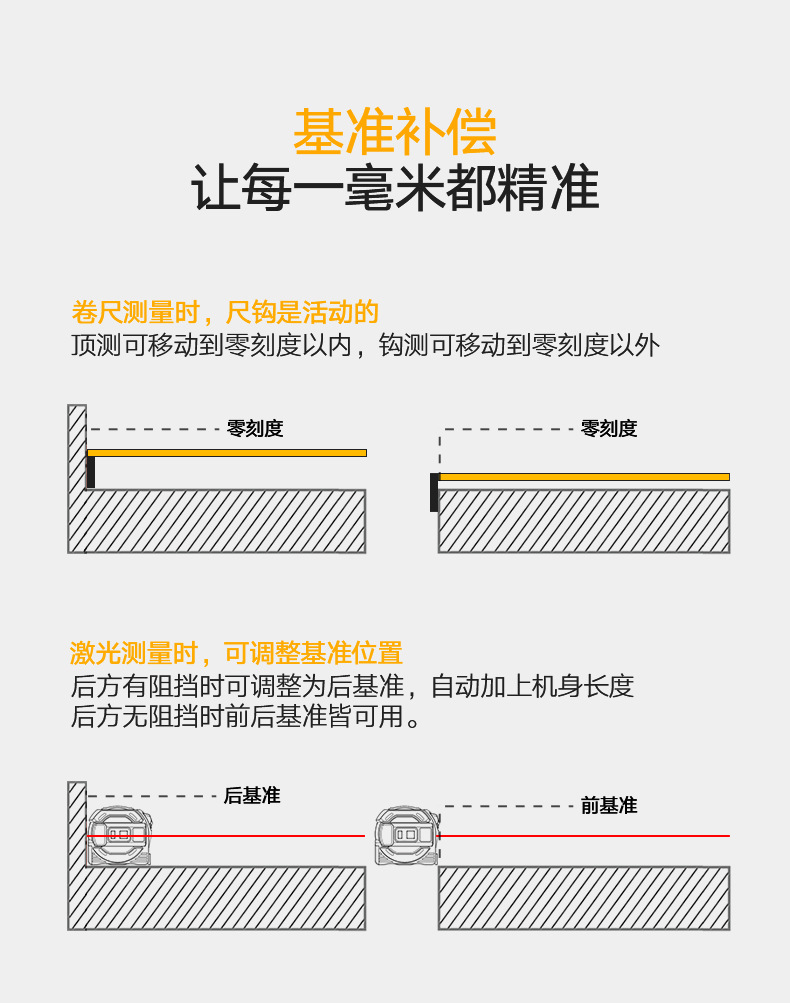 基准补偿
让每一毫米都精准

卷尺测量时，尺钩是活动的
顶测可移动到零刻度以内，钩测可移动到零刻度以外

零刻度

零刻度

激光测量时，可调整基准位置
后方有阻挡时可调整为后基准，自动加上机身长度
后方无阻挡时前后基准皆可用。

后基准

前基准