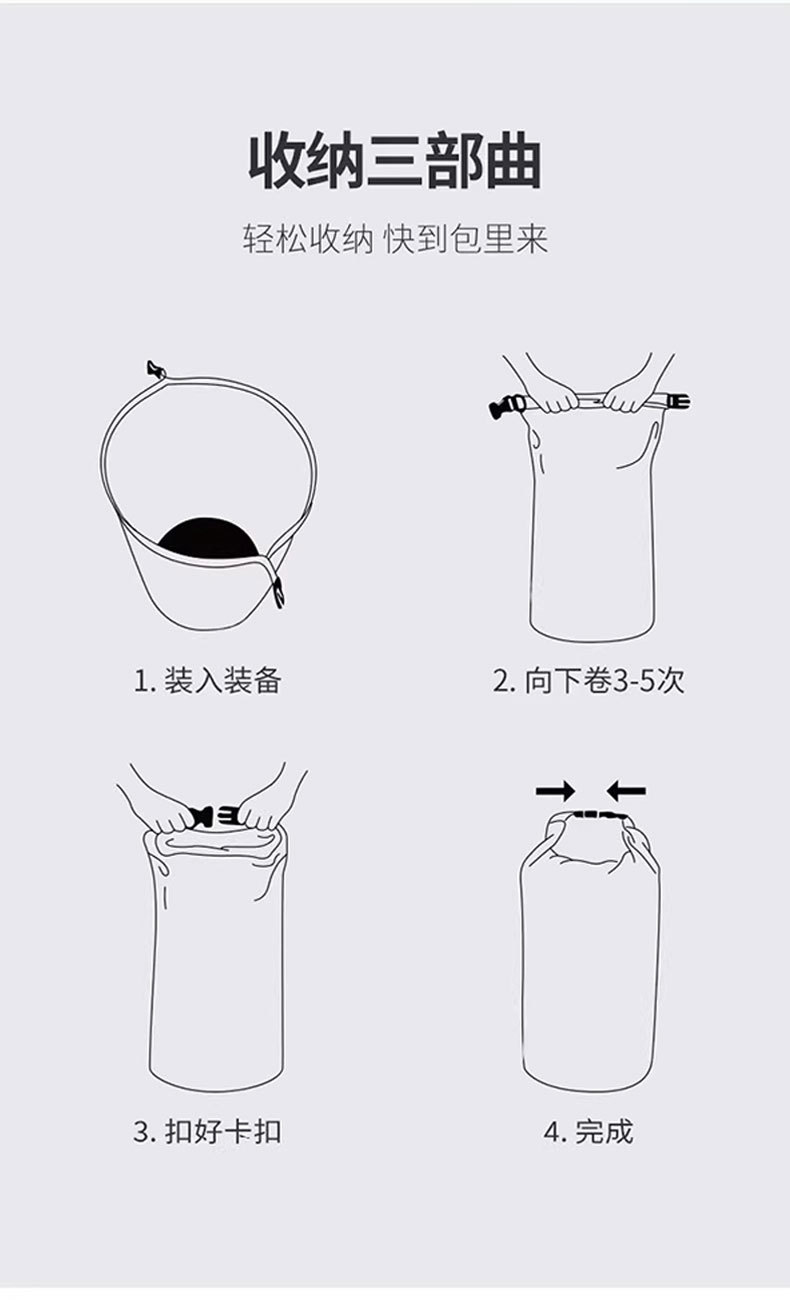 收纳三部曲

轻松收纳 快到包里来

1. 装入装备

2. 向下卷3-5次

3. 扣好卡扣

4. 完成