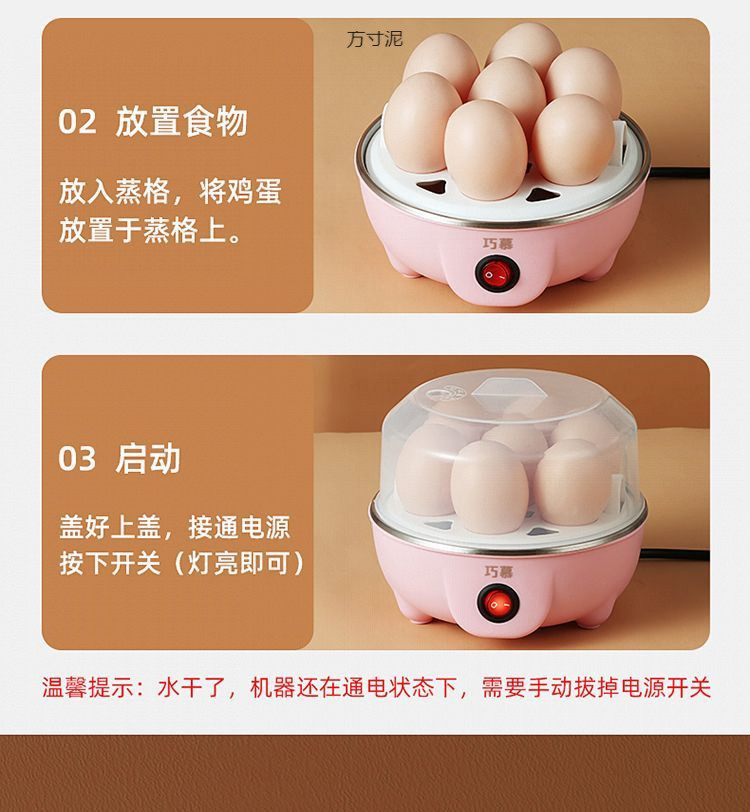 方寸泥

02 放置食物

放入蒸格，将鸡蛋放置于蒸格上。

巧慕

03 启动

盖好上盖，接通电源按下开关（灯亮即可）

巧慕

温馨提示：水干了，机器还在通电状态下，需要手动拔掉电源开关