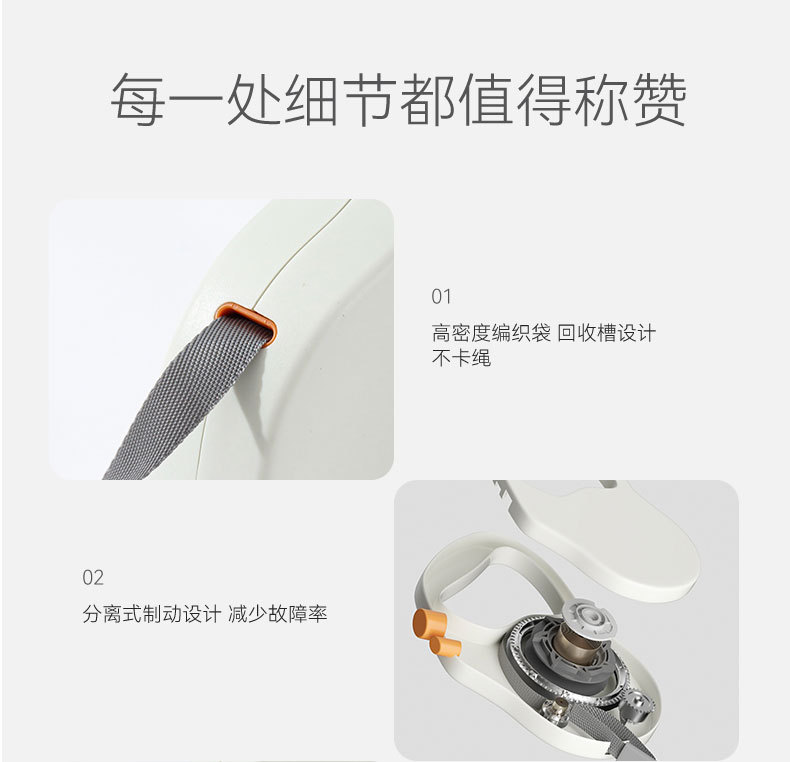 每一处细节都值得称赞

01

高密度编织袋 回收槽设计
不卡绳

02

分离式制动设计 减少故障率