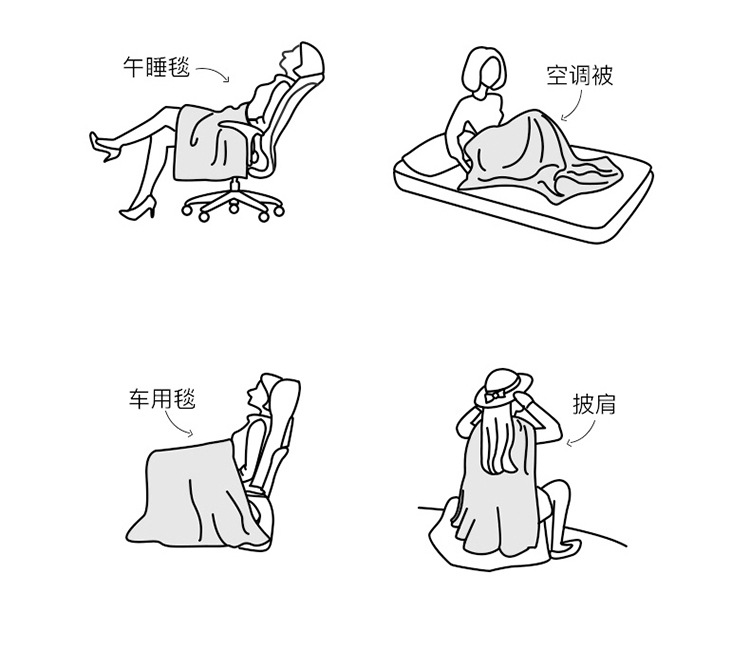 午睡毯

空调被

车用毯

披肩