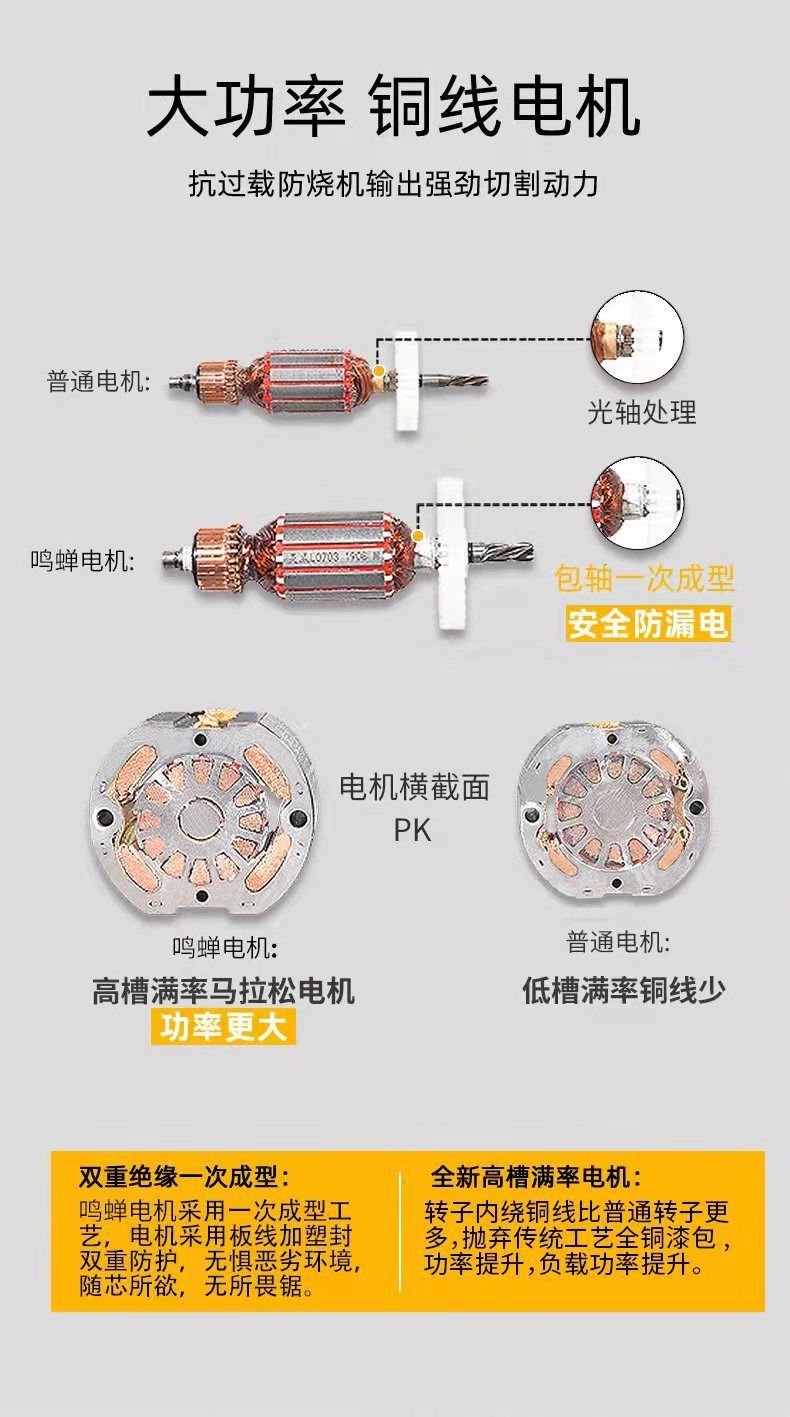 大功率 铜线电机

抗过载防烧机输出强劲切割动力

普通电机:

光轴处理

鸣蝉电机:

包轴一次成型

安全防漏电

电机横截面
PK

鸣蝉电机:

高槽满率马拉松电机

功率更大

普通电机:

低槽满率铜线少

双重绝缘一次成型:

鸣蝉电机采用一次成型工艺，电机采用板线加塑封双重防护，无惧恶劣环境，随芯所欲，无所畏锯。

全新高槽满率电机:

转子内绕铜线比普通转子更多,抛弃传统工艺全铜漆包，功率提升,负载功率提升。