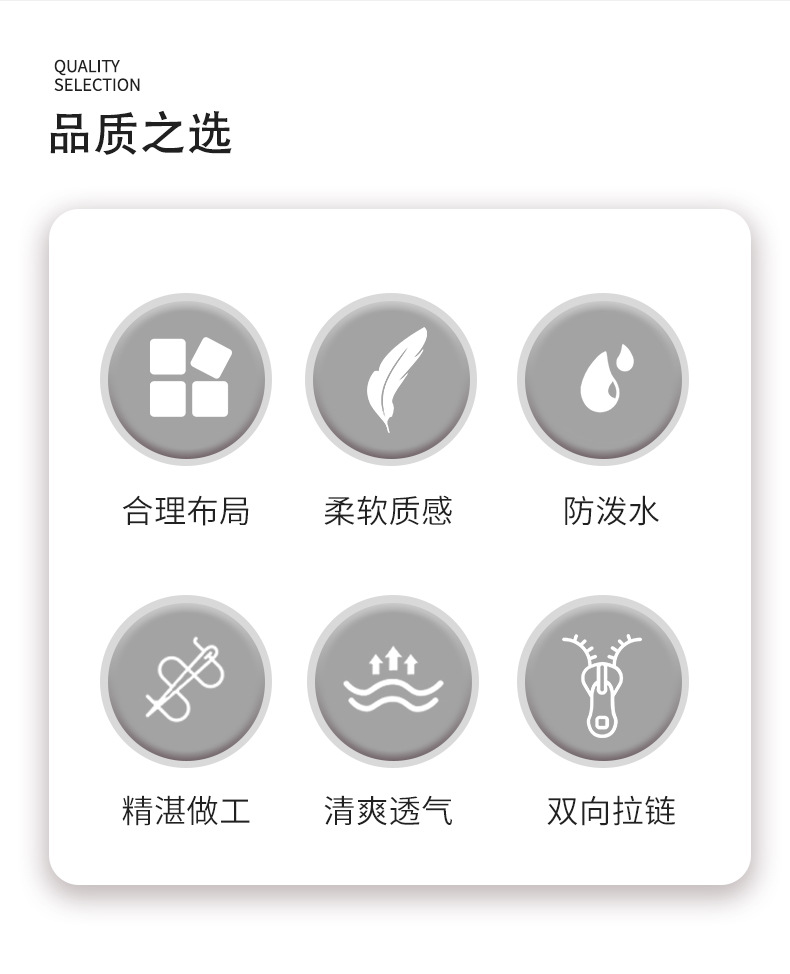 QUALITY
SELECTION

品质之选

合理布局

柔软质感

防泼水

精湛做工

清爽透气

双向拉链