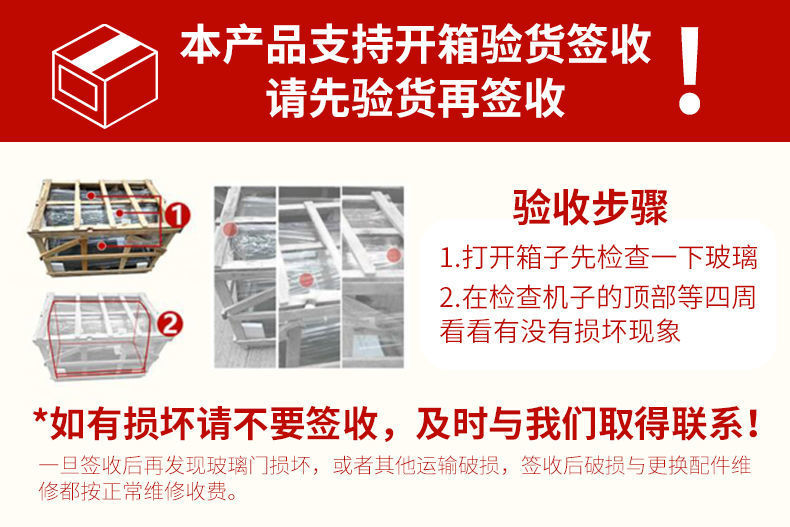 本产品支持开箱验货签收
请先验货再签收

!

1

2

验收步骤

1.打开箱子先检查一下玻璃

2.在检查机子的顶部等四周看看有没有损坏现象

*如有损坏请不要签收，及时与我们取得联系！

一旦签收后再发现玻璃门损坏，或者其他运输破损，签收后破损与更换配件维修都按正常维修收费。